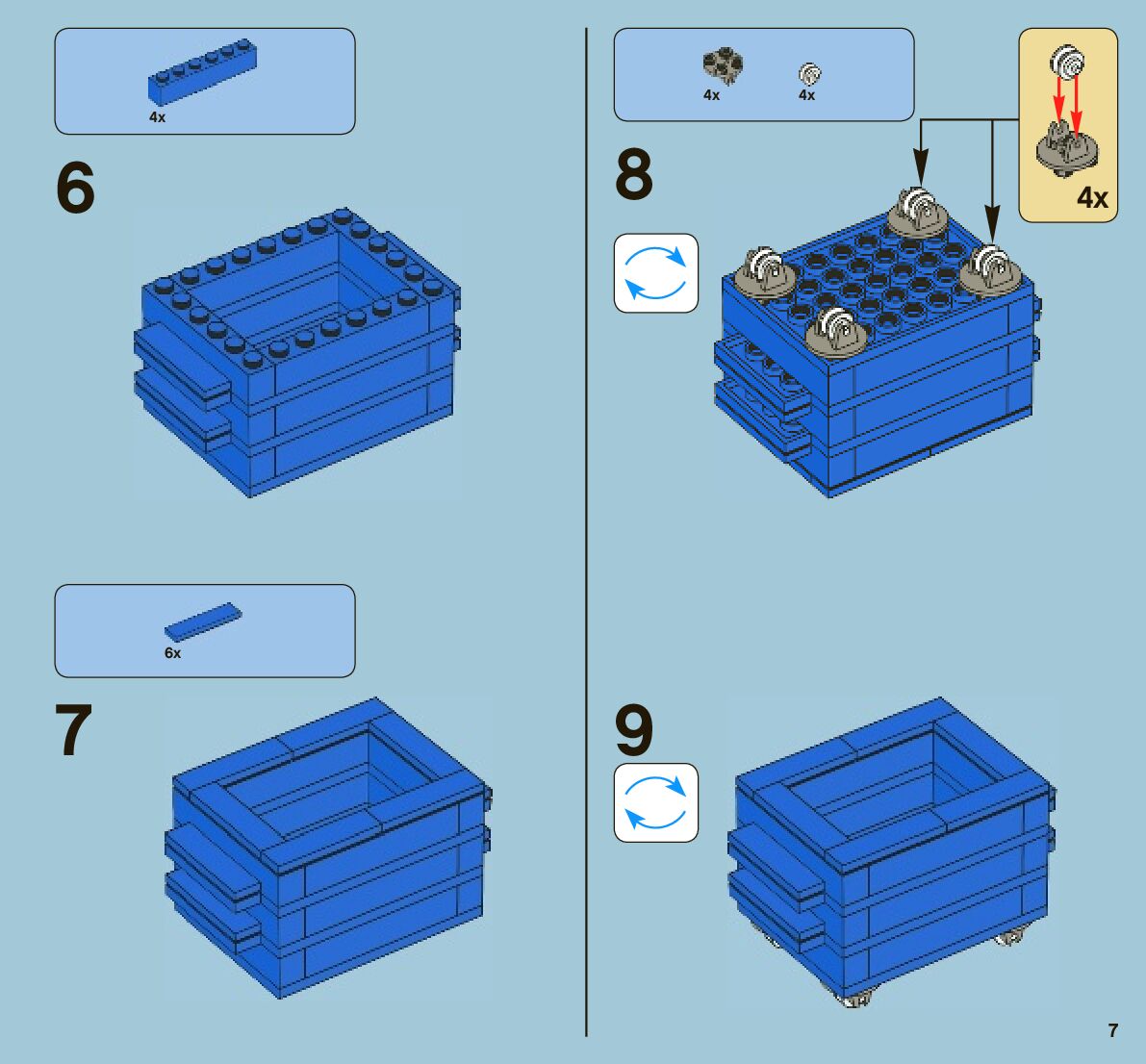 4x

6

6x

7

4x 4x

4x

8

9

7