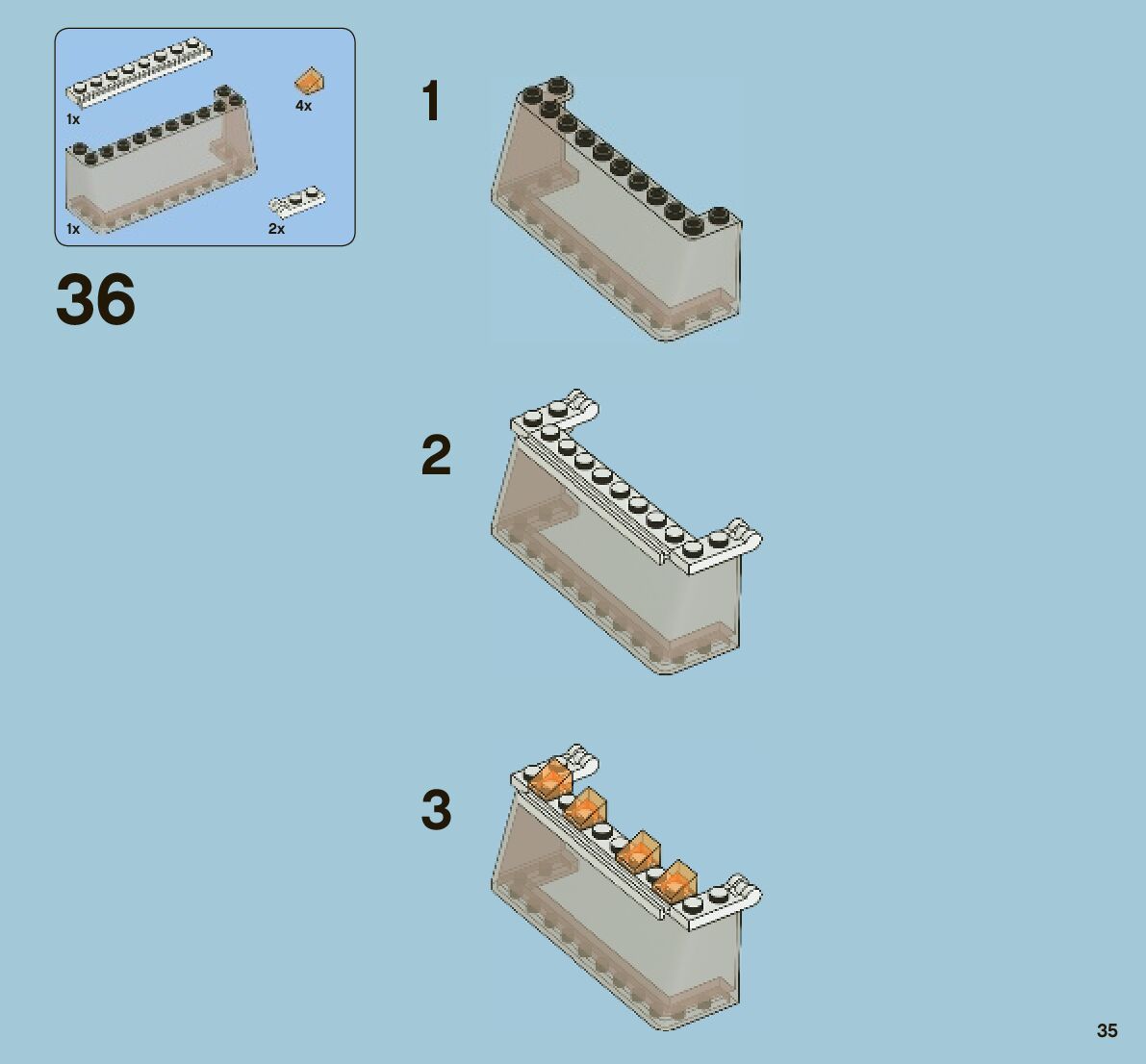 1x

4x

1x

2x

36

1

2

3

35