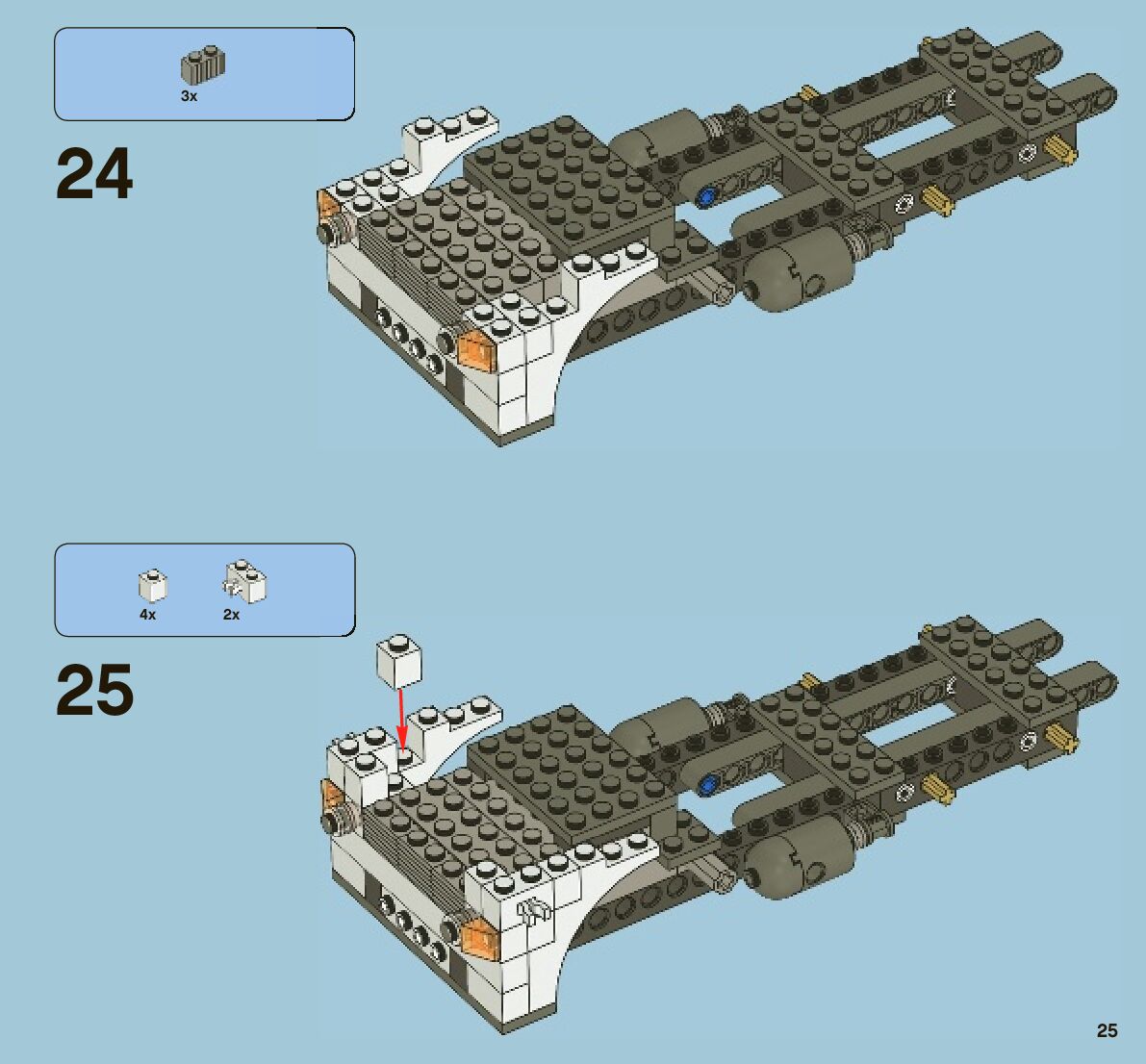 3x

24

4x 2x

25

25