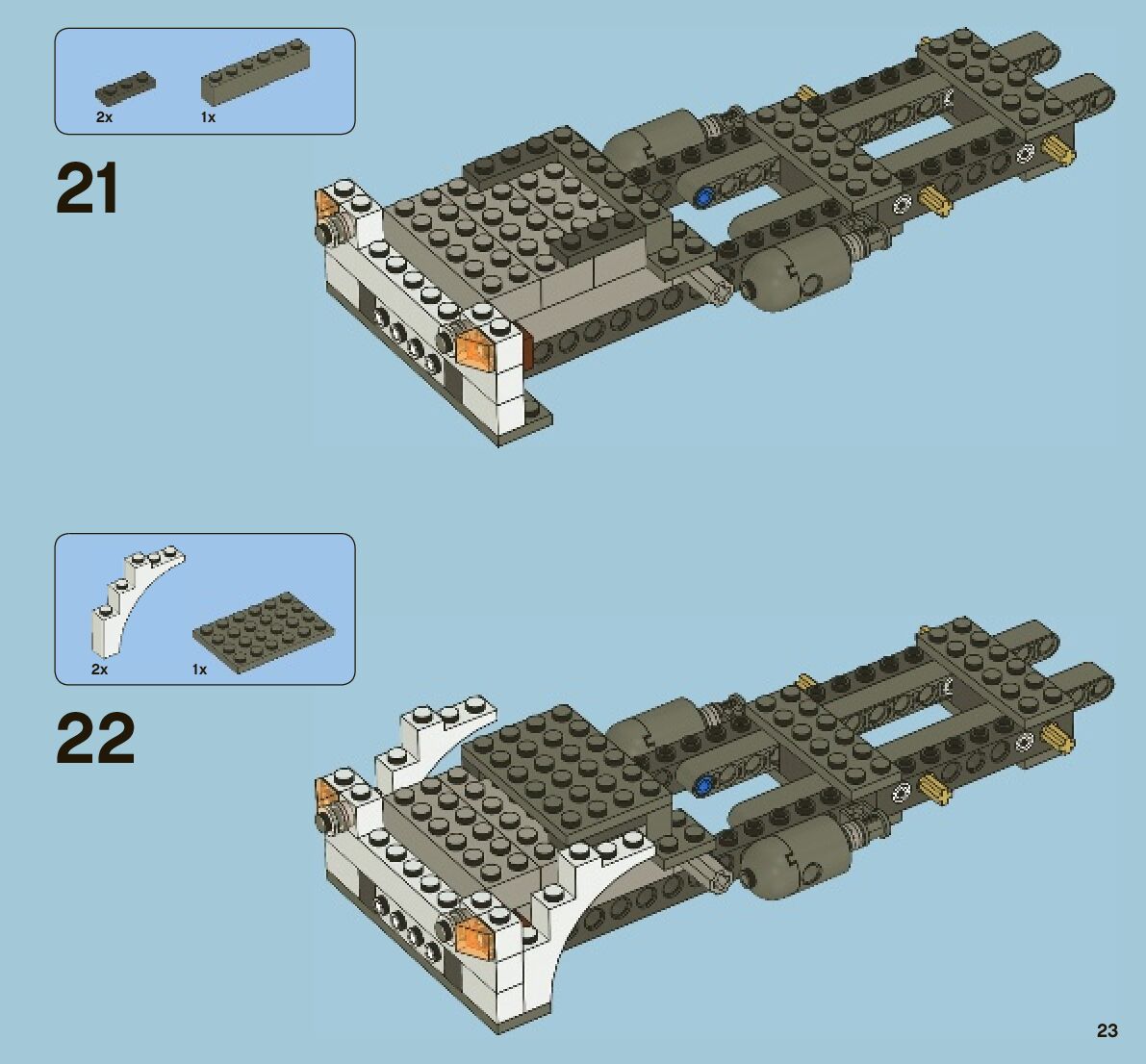 2x
1x

21

2x
1x

22

23