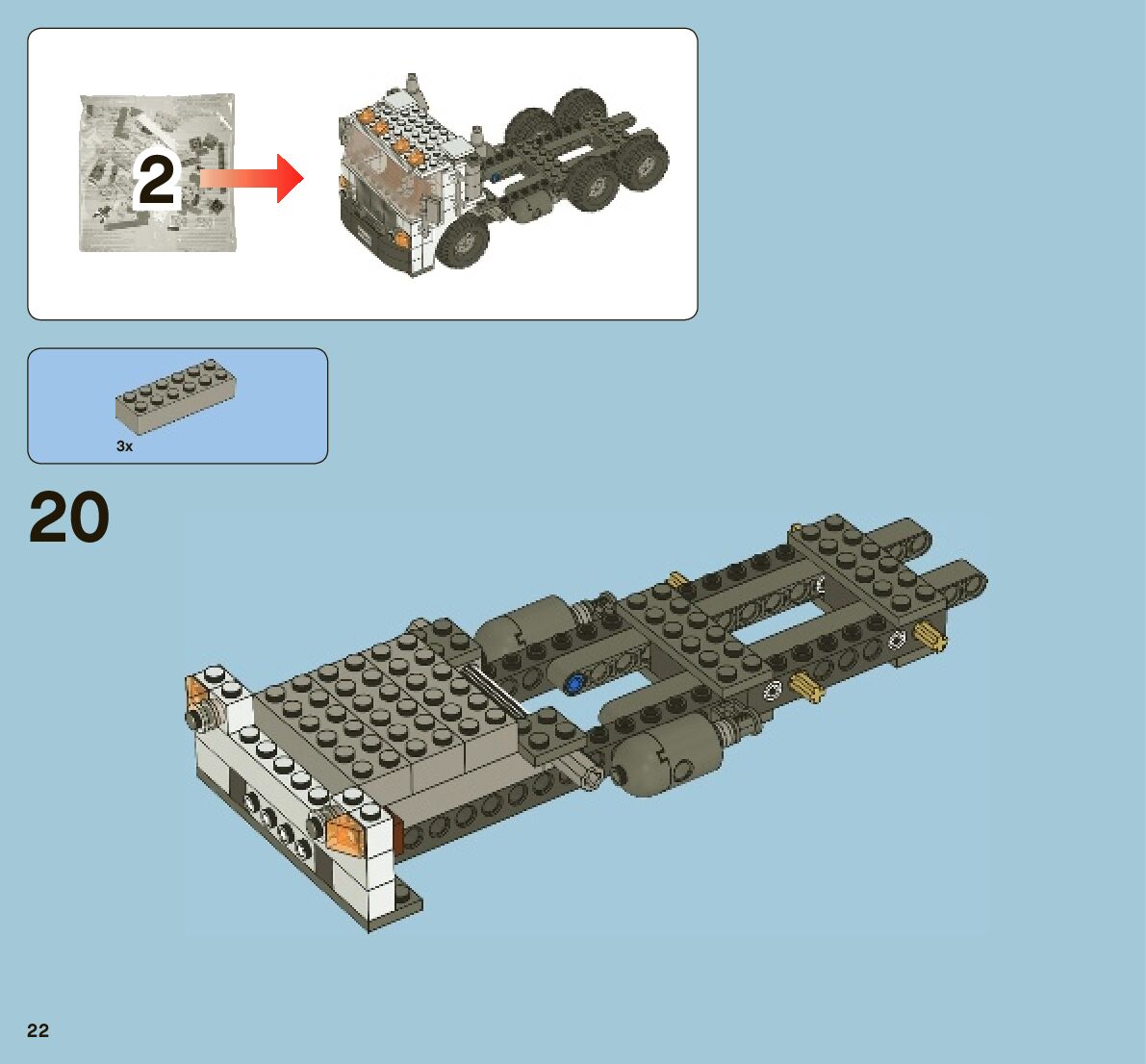 2

3x

20

22