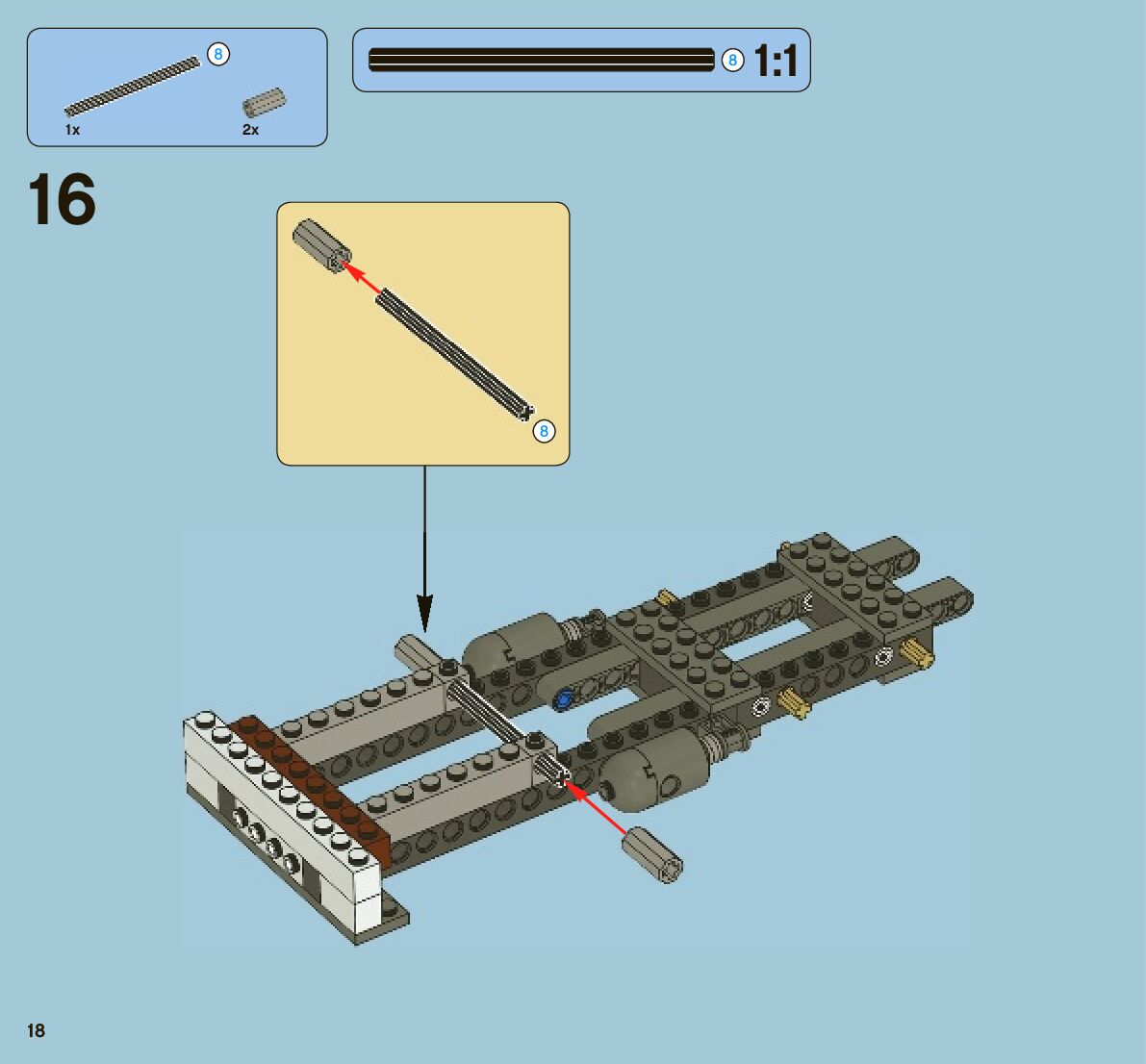 8
1x
2x

8 1:1

16

8

18