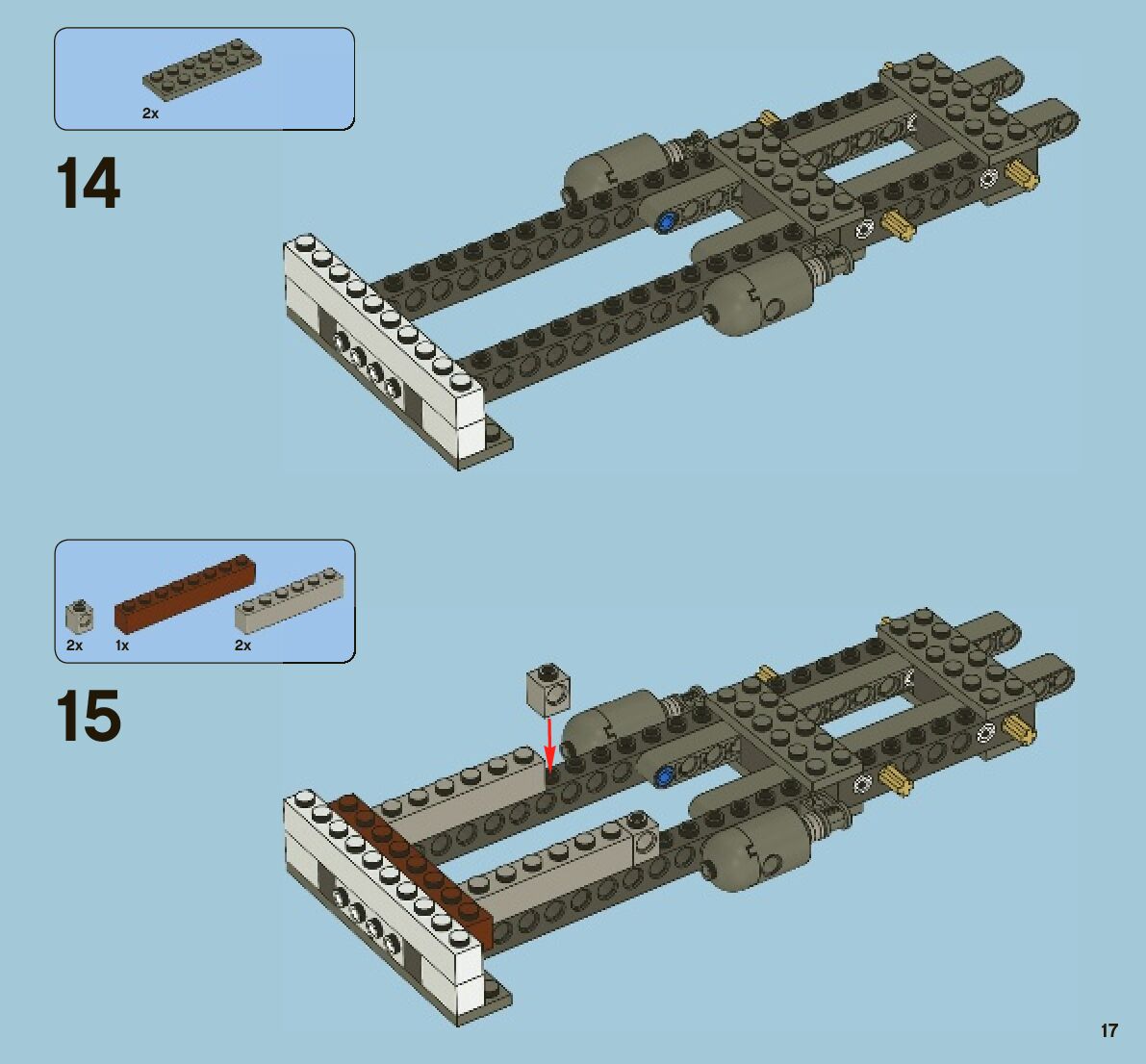 2x

14

2x 1x 2x

15

17