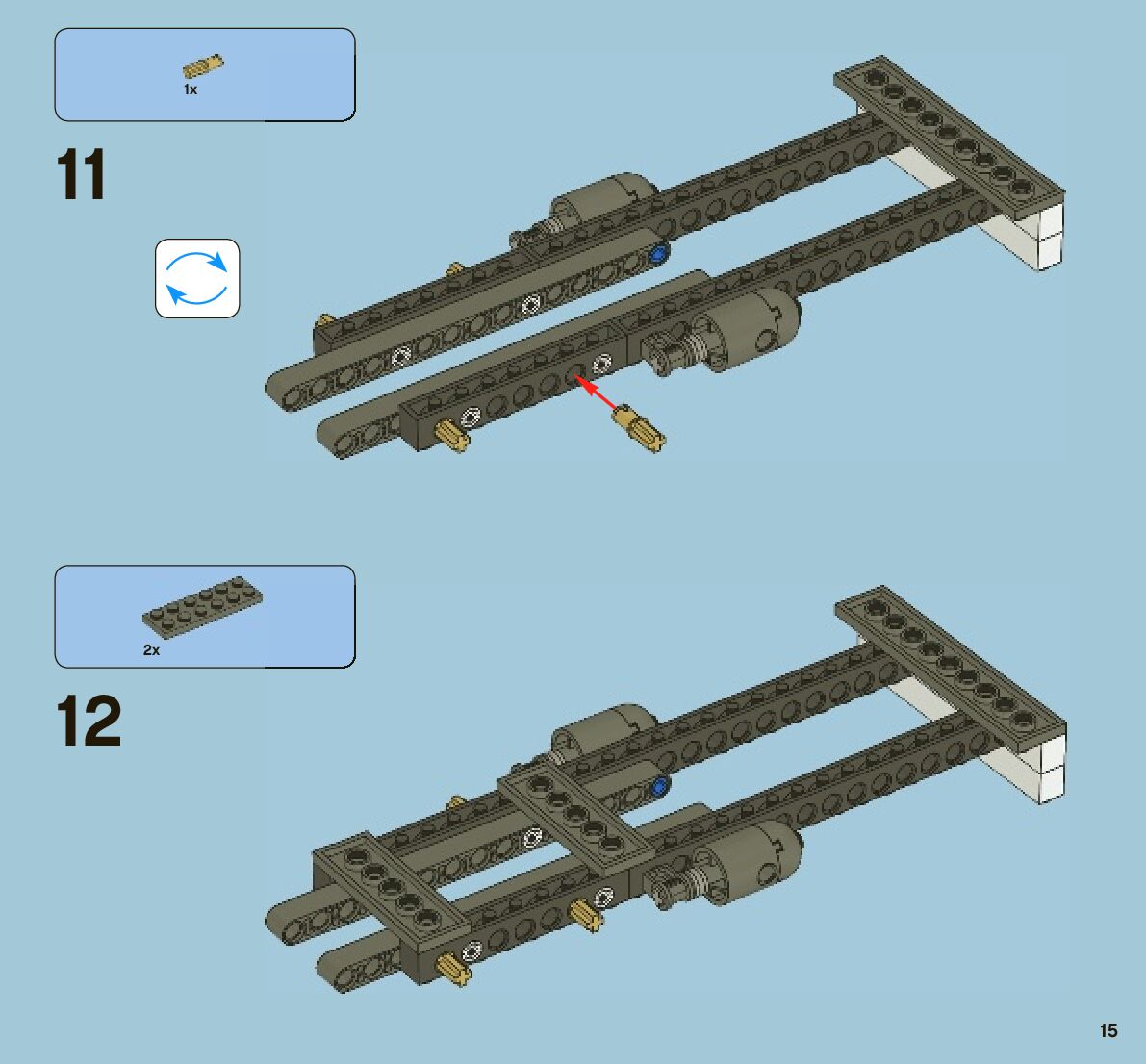 1x

11

2x

12

15