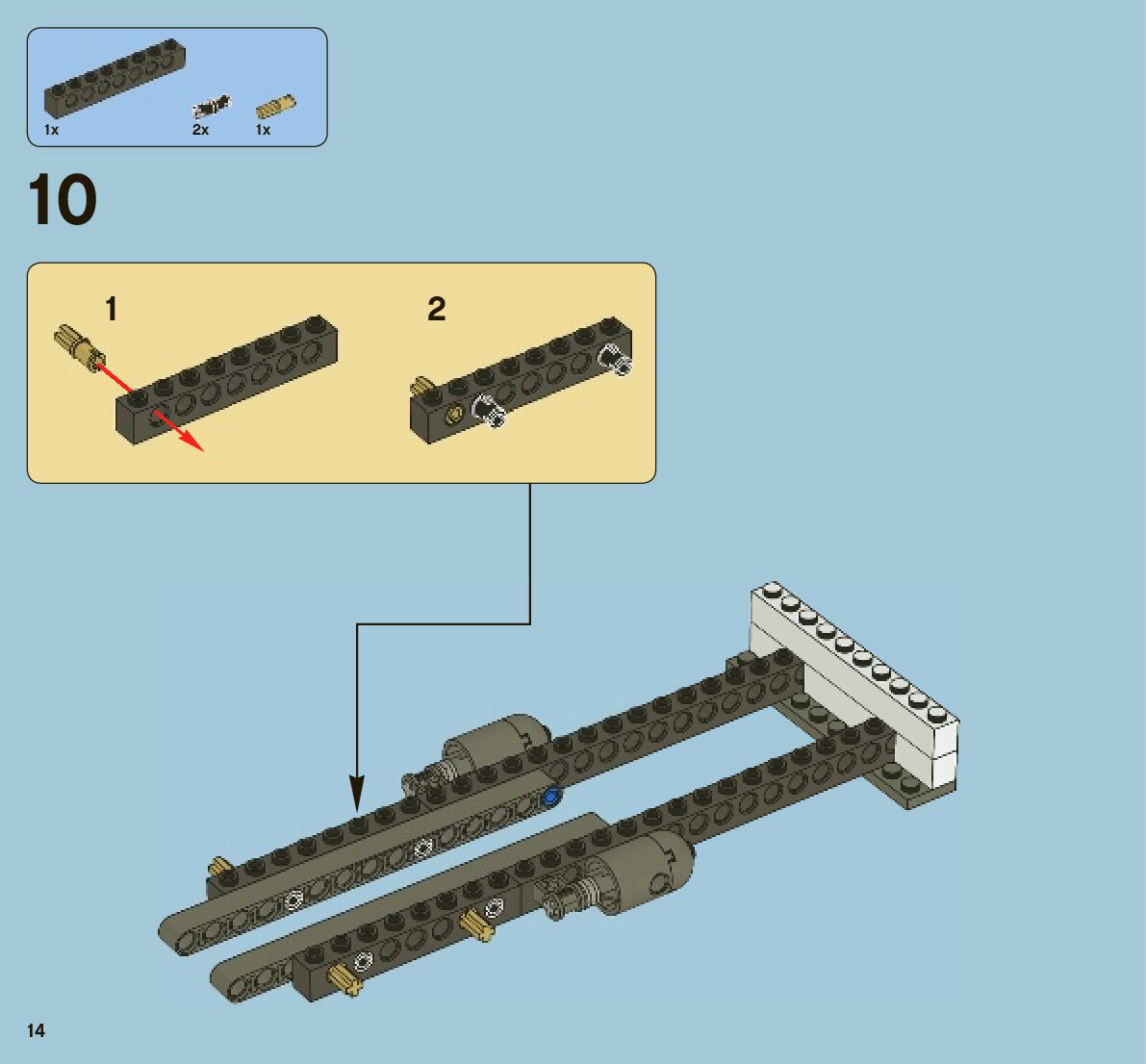 1x
2x
1x

10

1

2

14