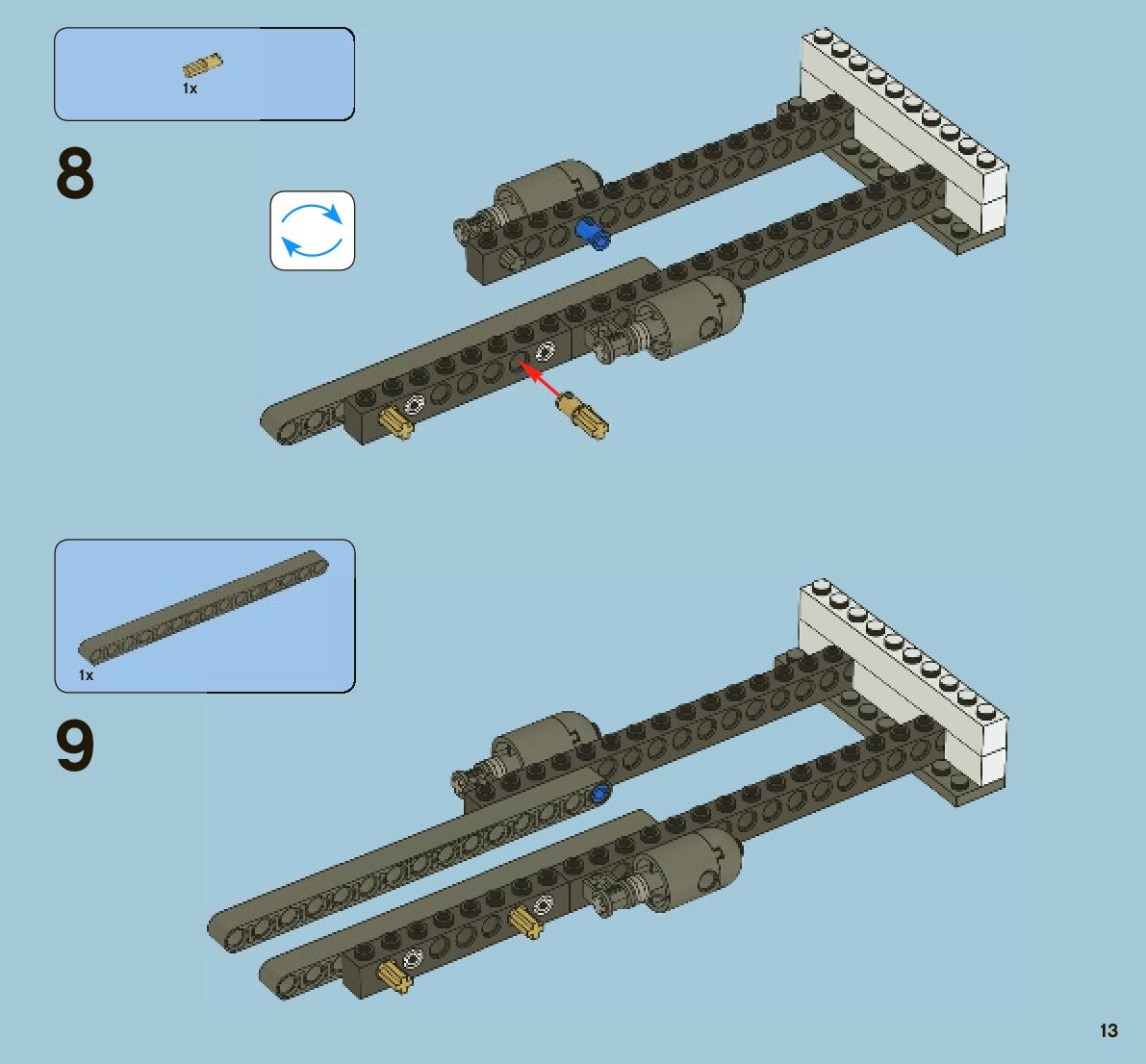 1x

8

1x

9

13