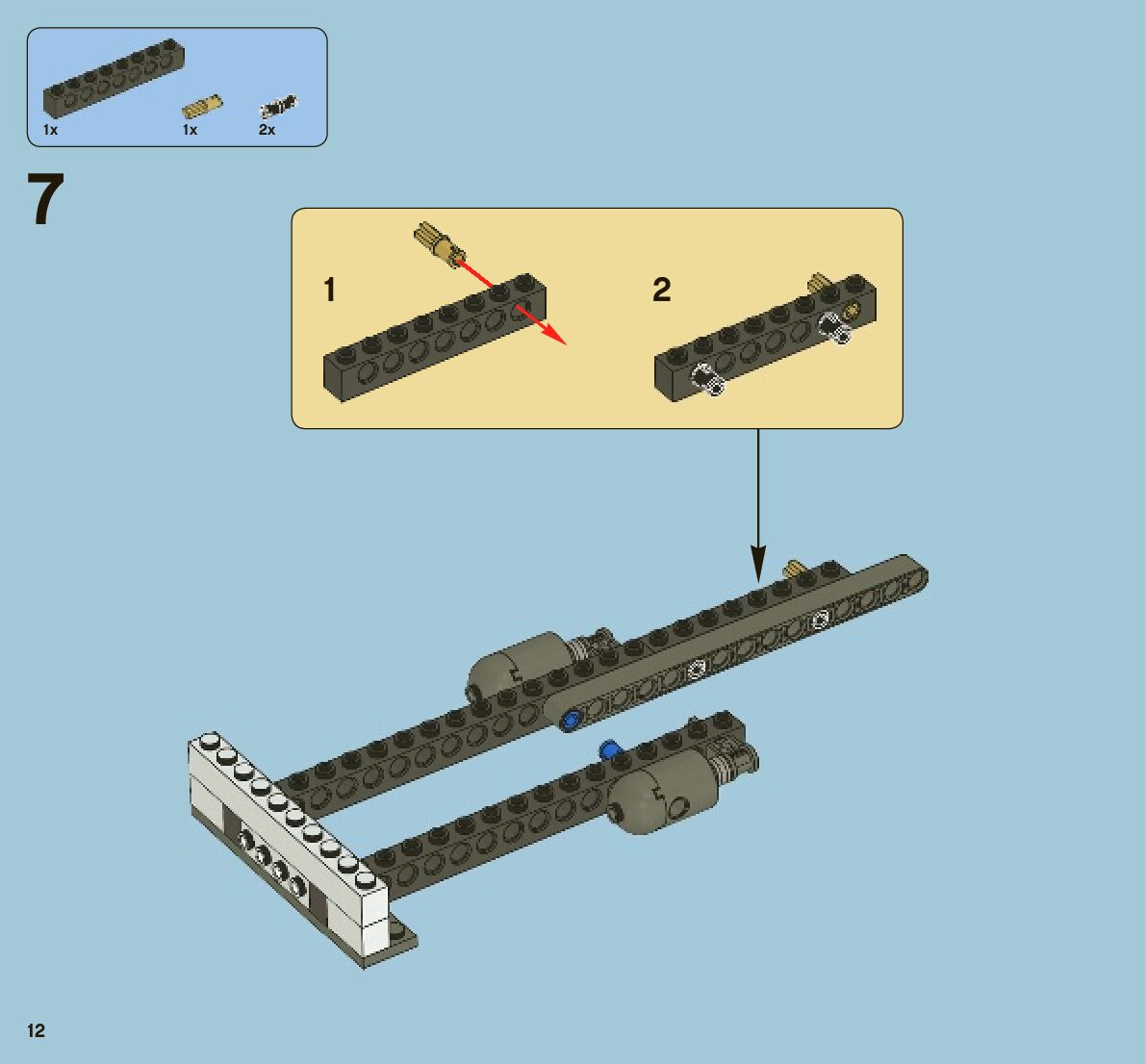 1x
1x
2x

7

1

2

12