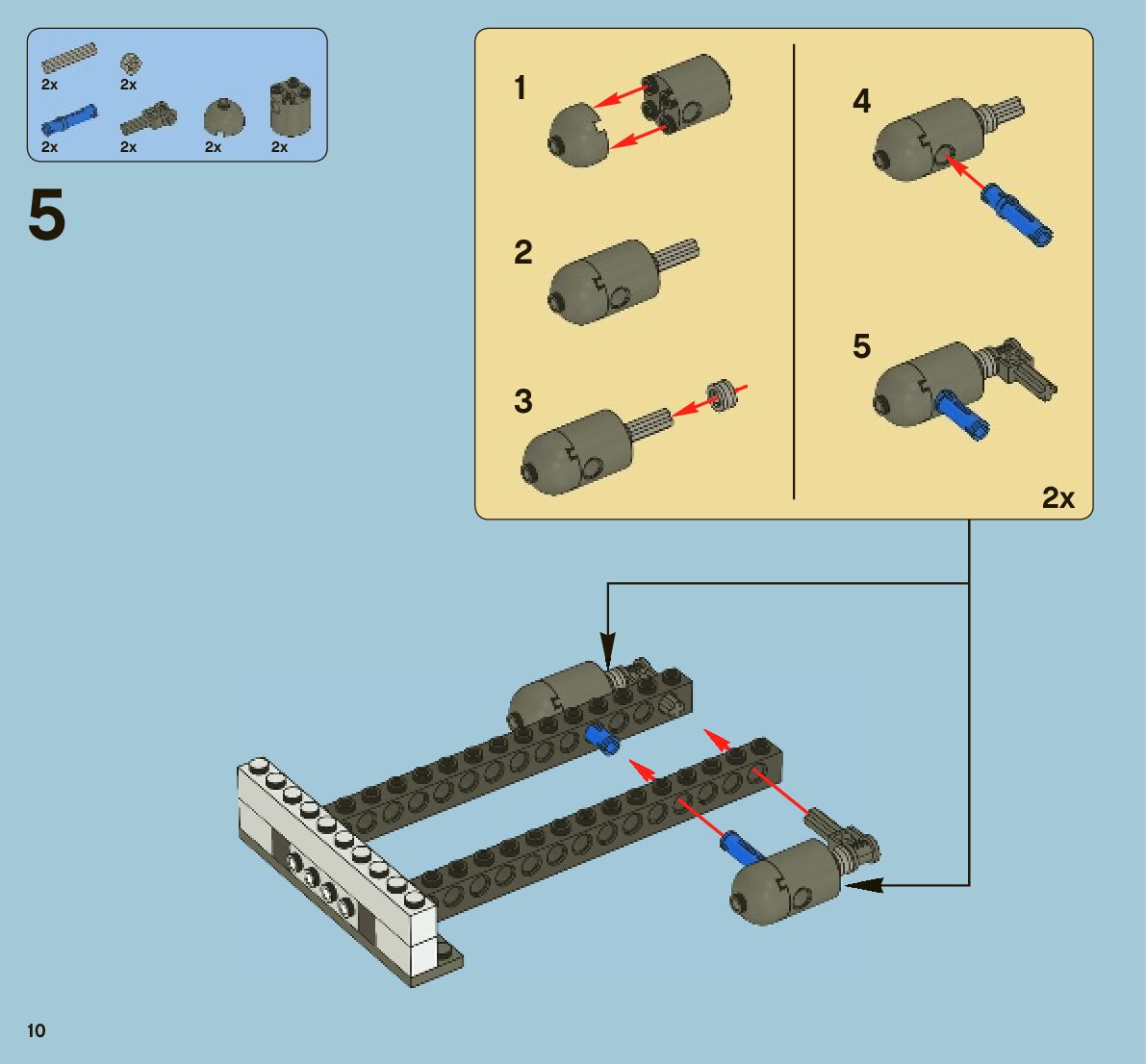 2x
2x
2x
2x
2x
2x

5

1
2
3
4
5
2x

10