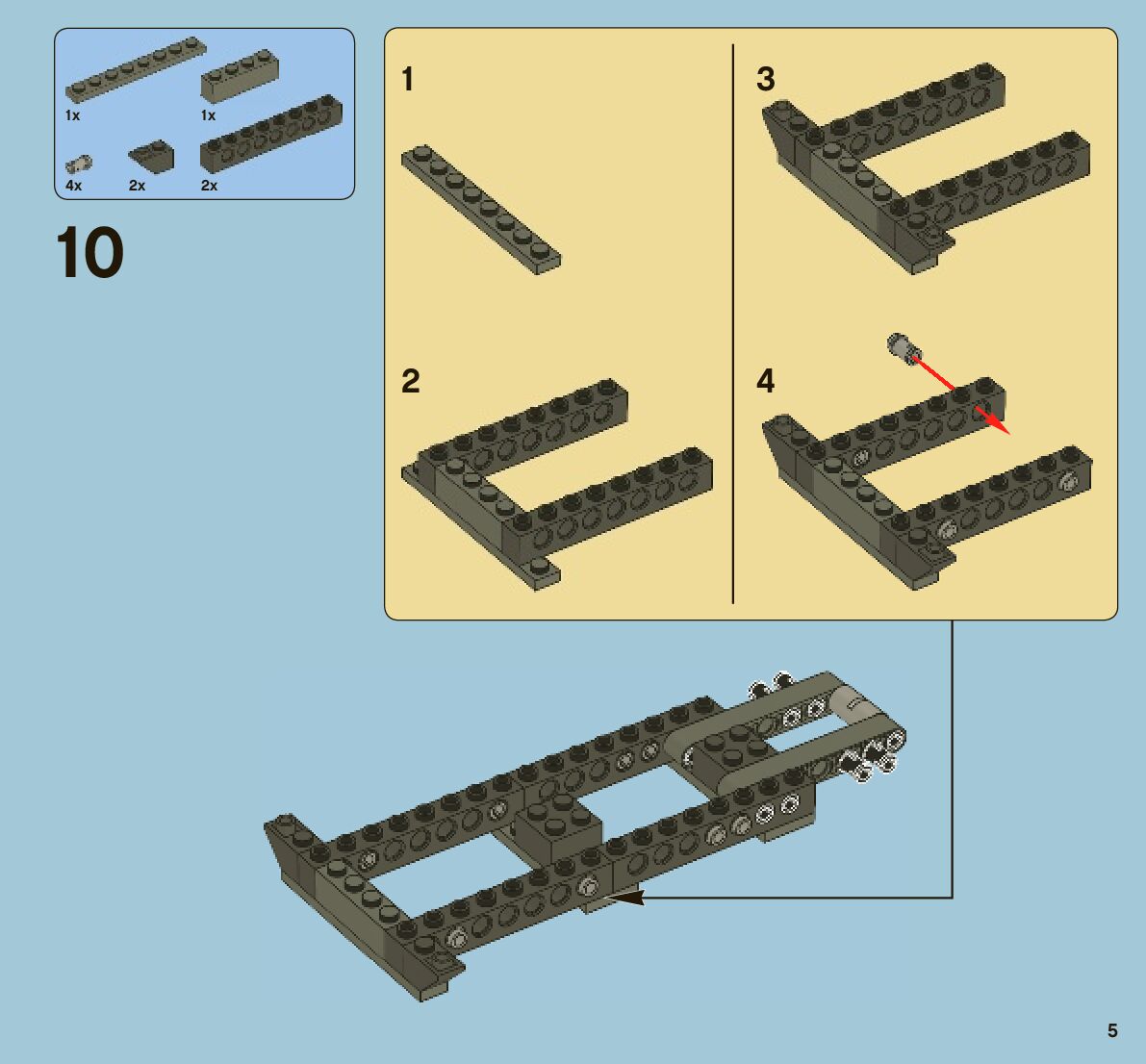 1x
1x
4x
2x
2x

10

1

2

3

4

5