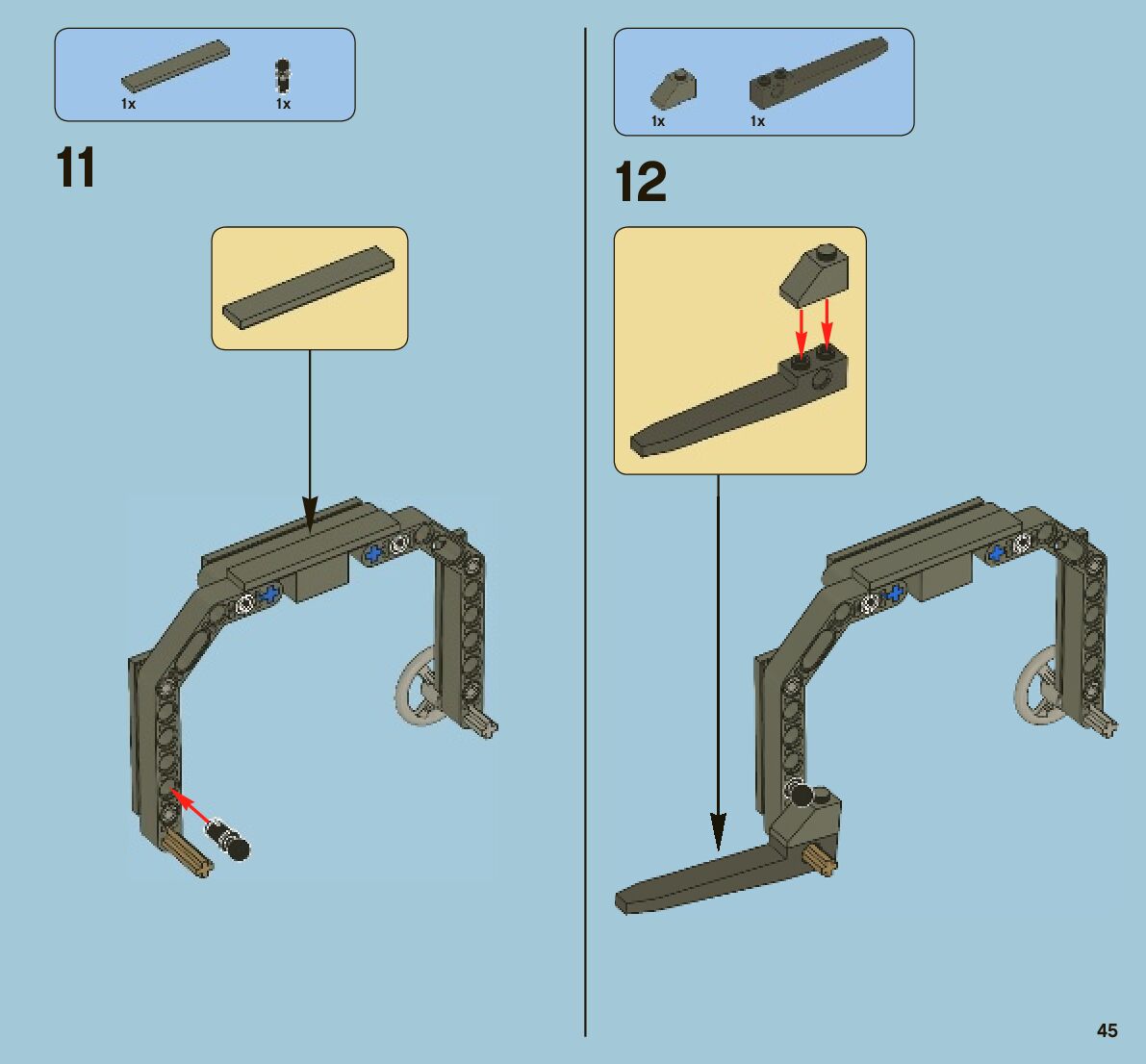 1x 1x

11

1x 1x

12

45