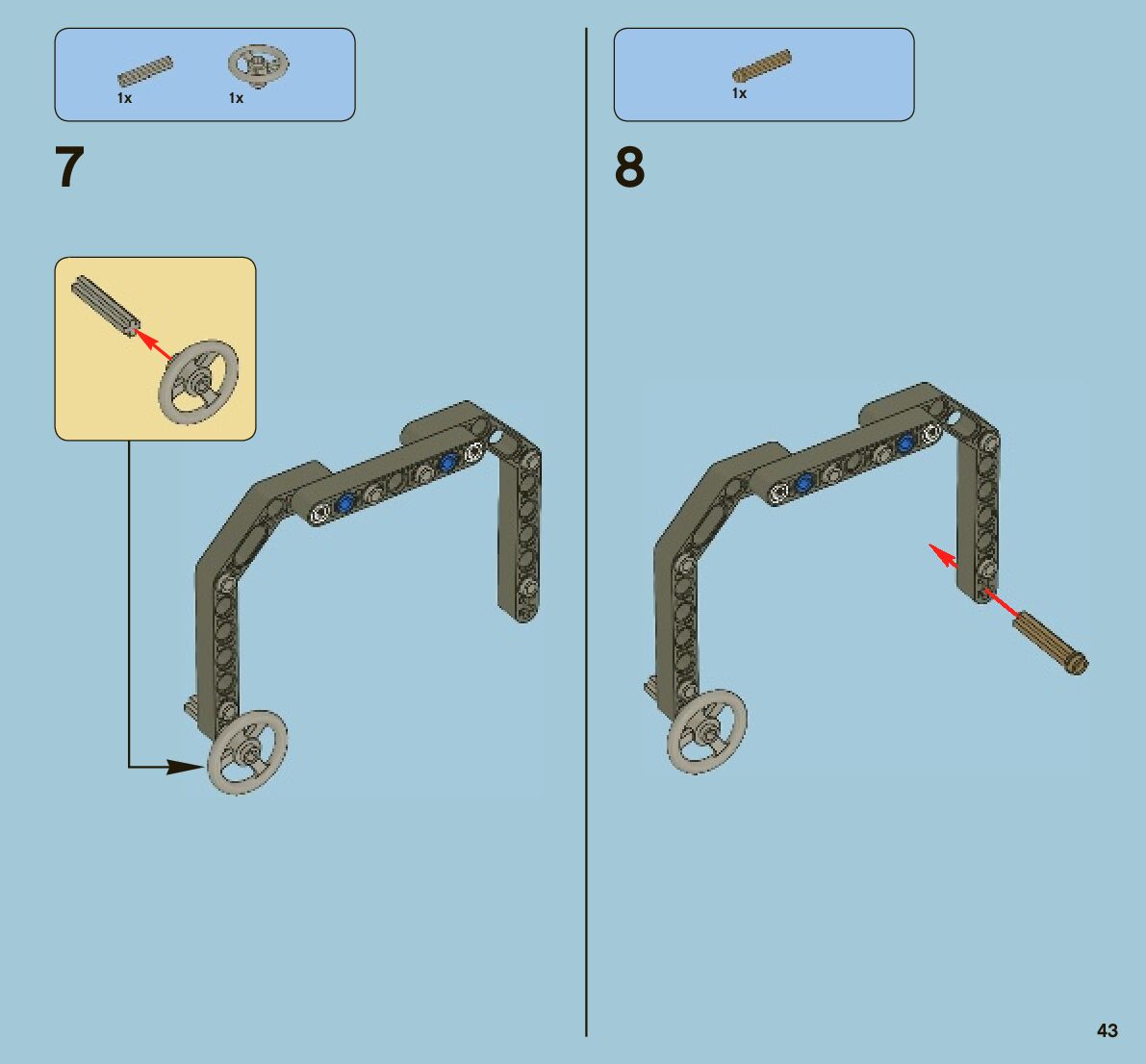 1x 1x

7

1x

8

43