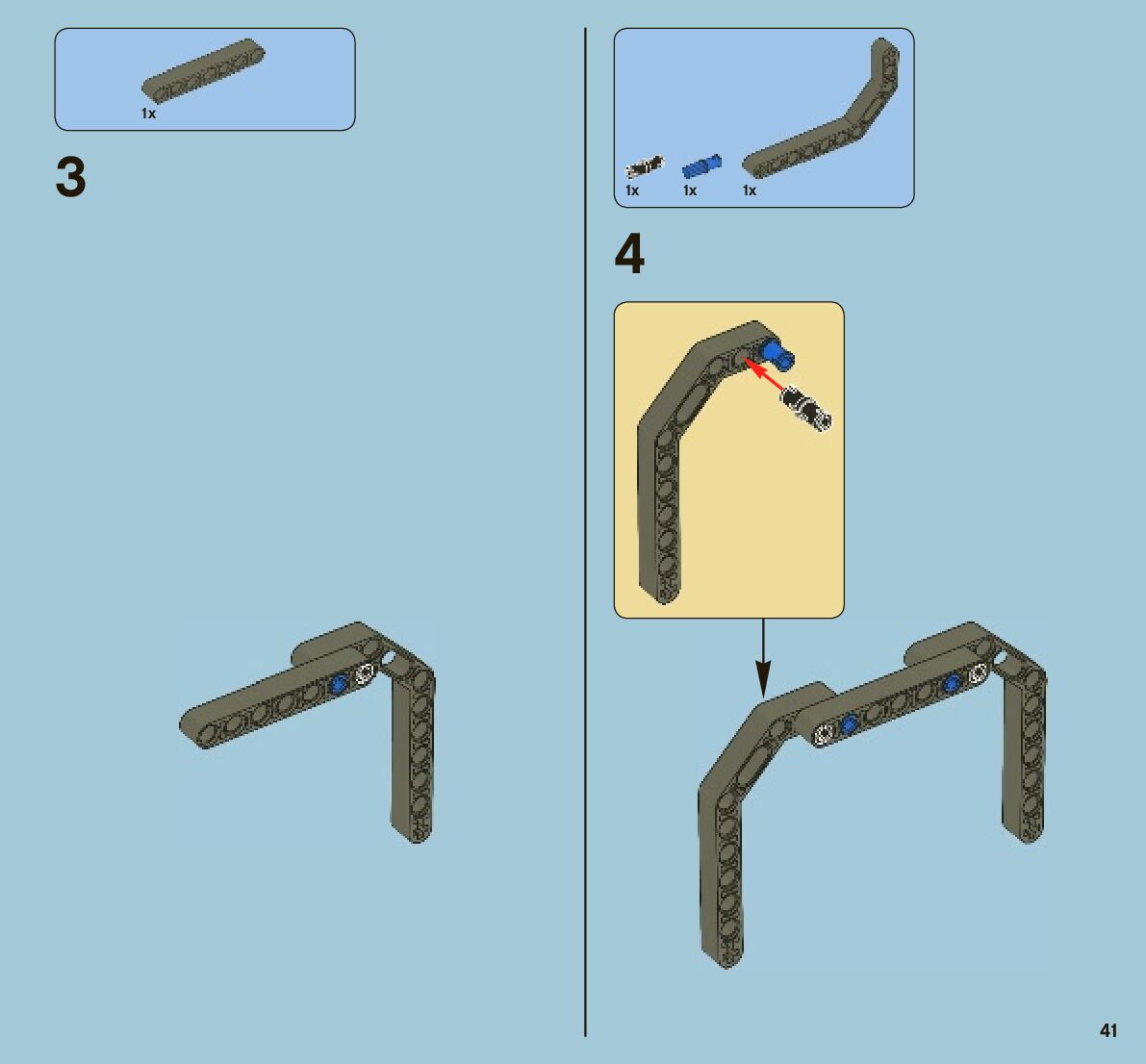 1x

3

1x 1x 1x

4

41