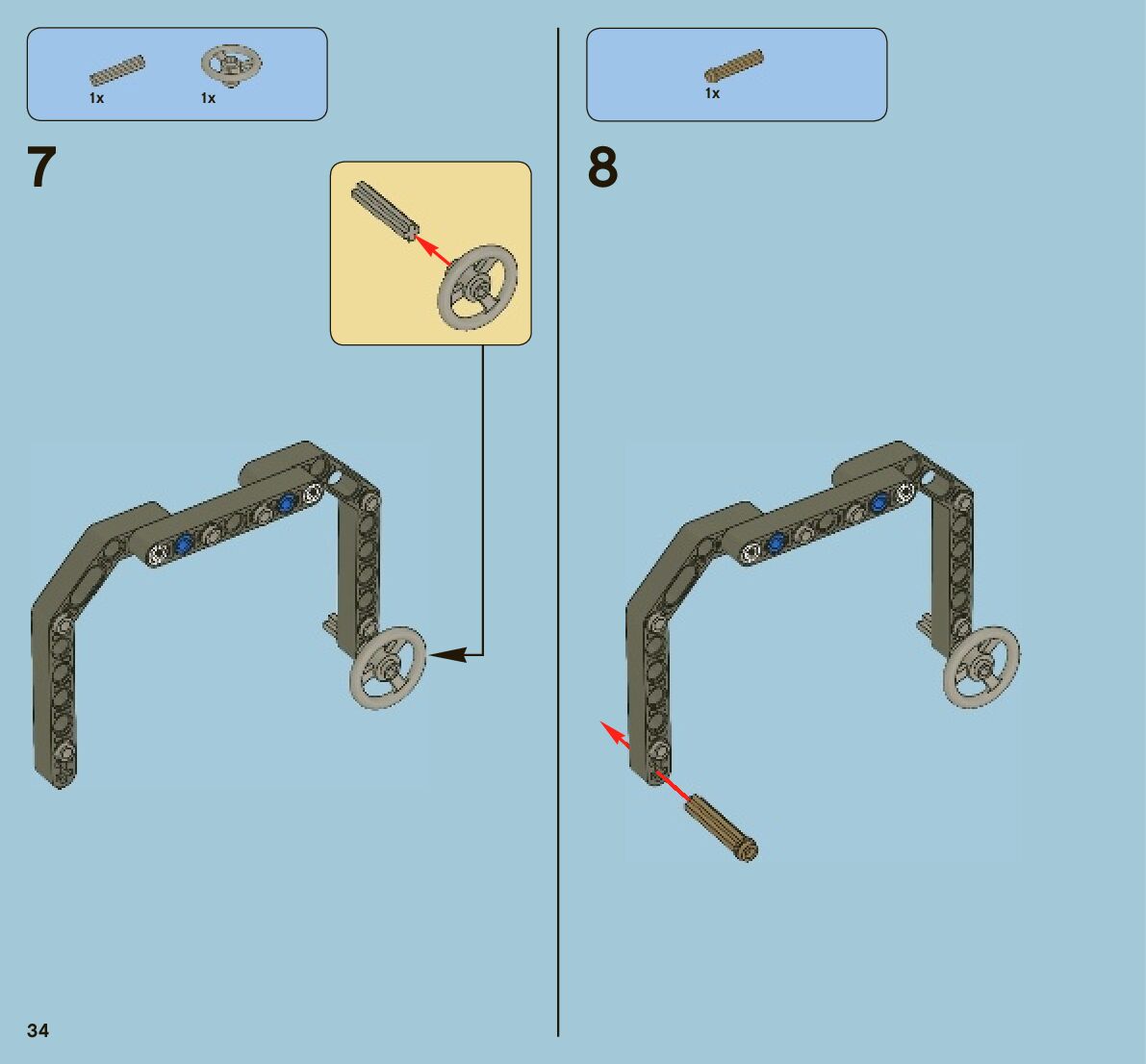 1x 1x

7

1x

8

34