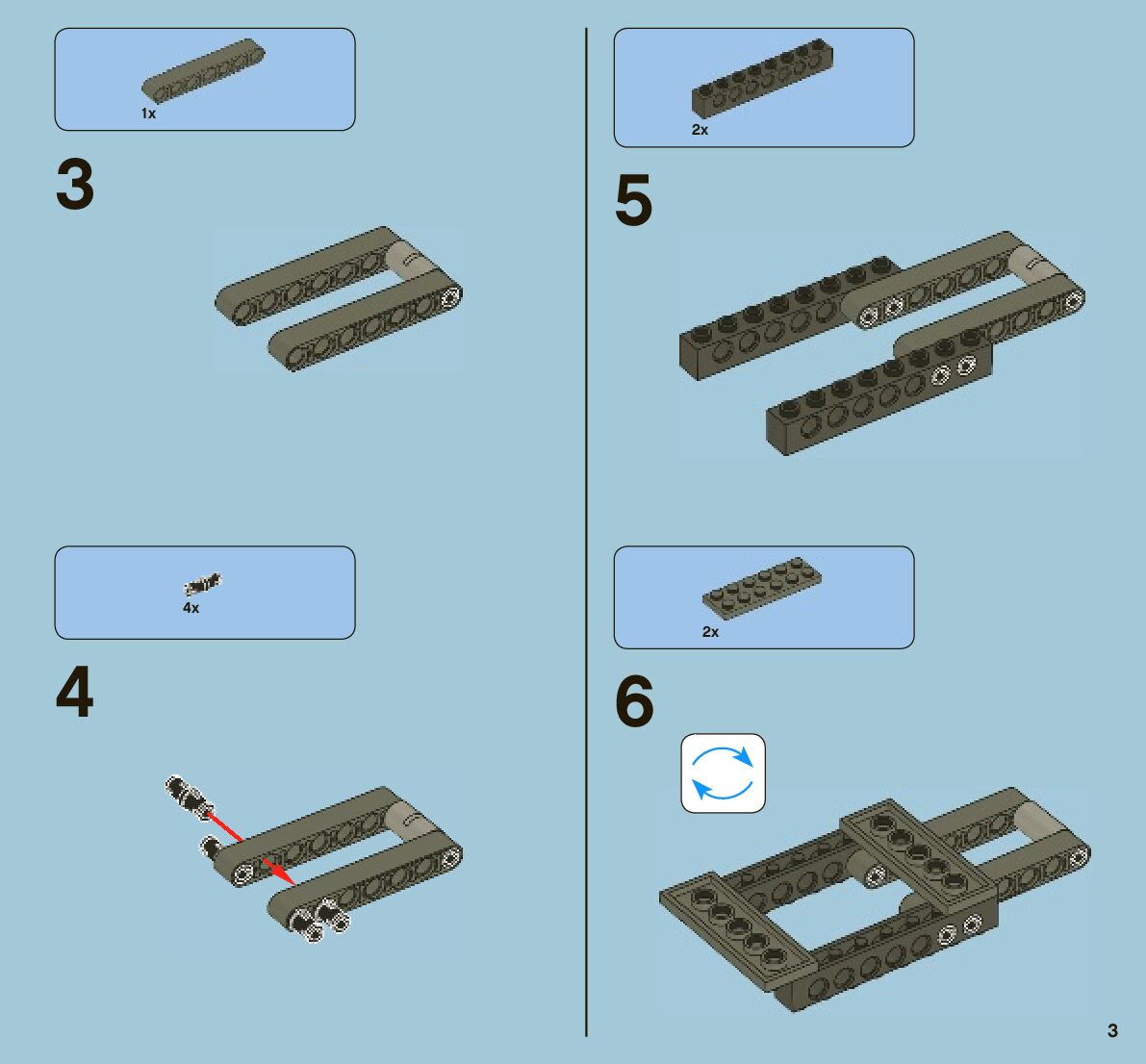 1x

3

4x

4

2x

5

2x

6

3