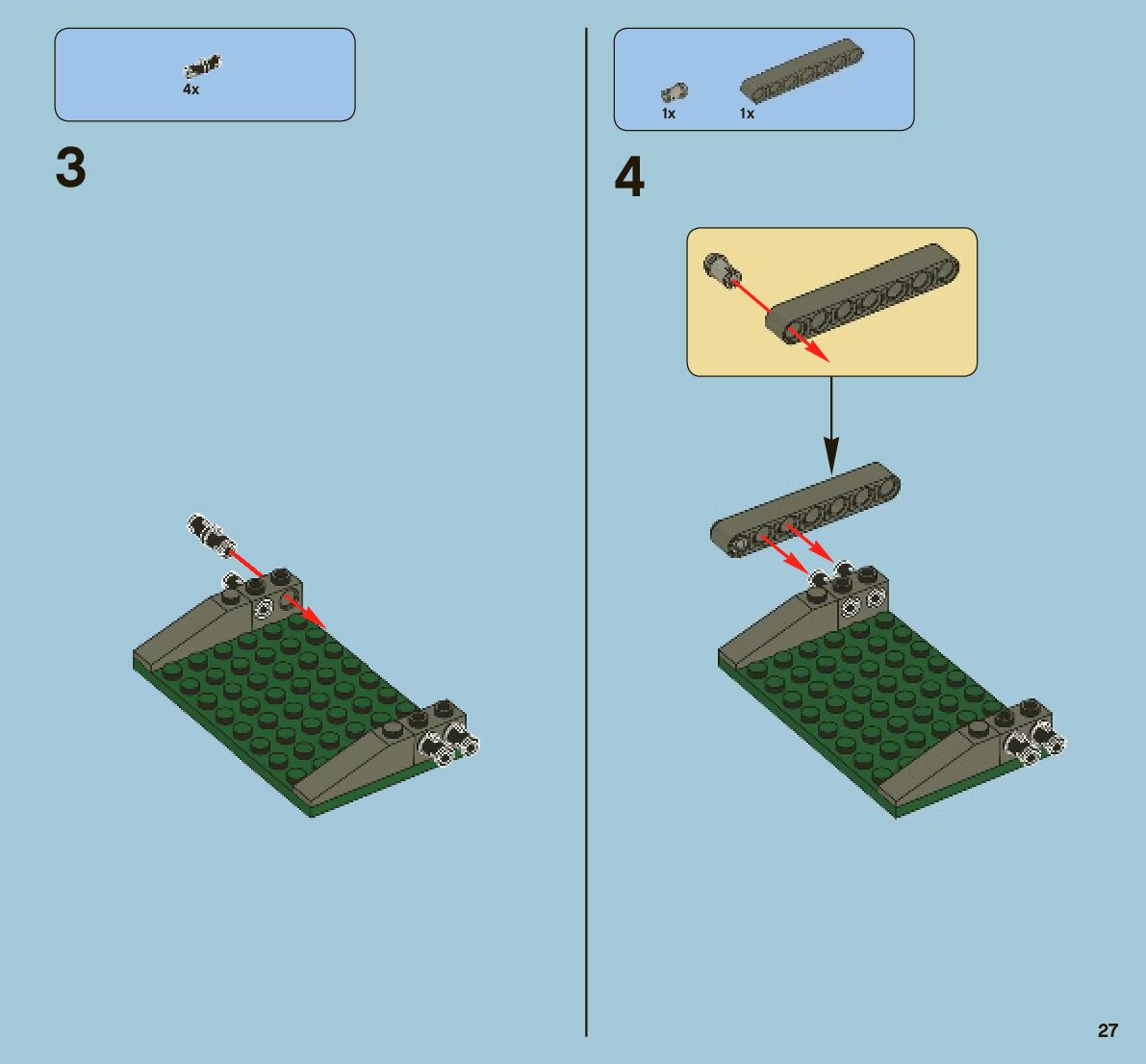 4x

3

1x

1x

4

27