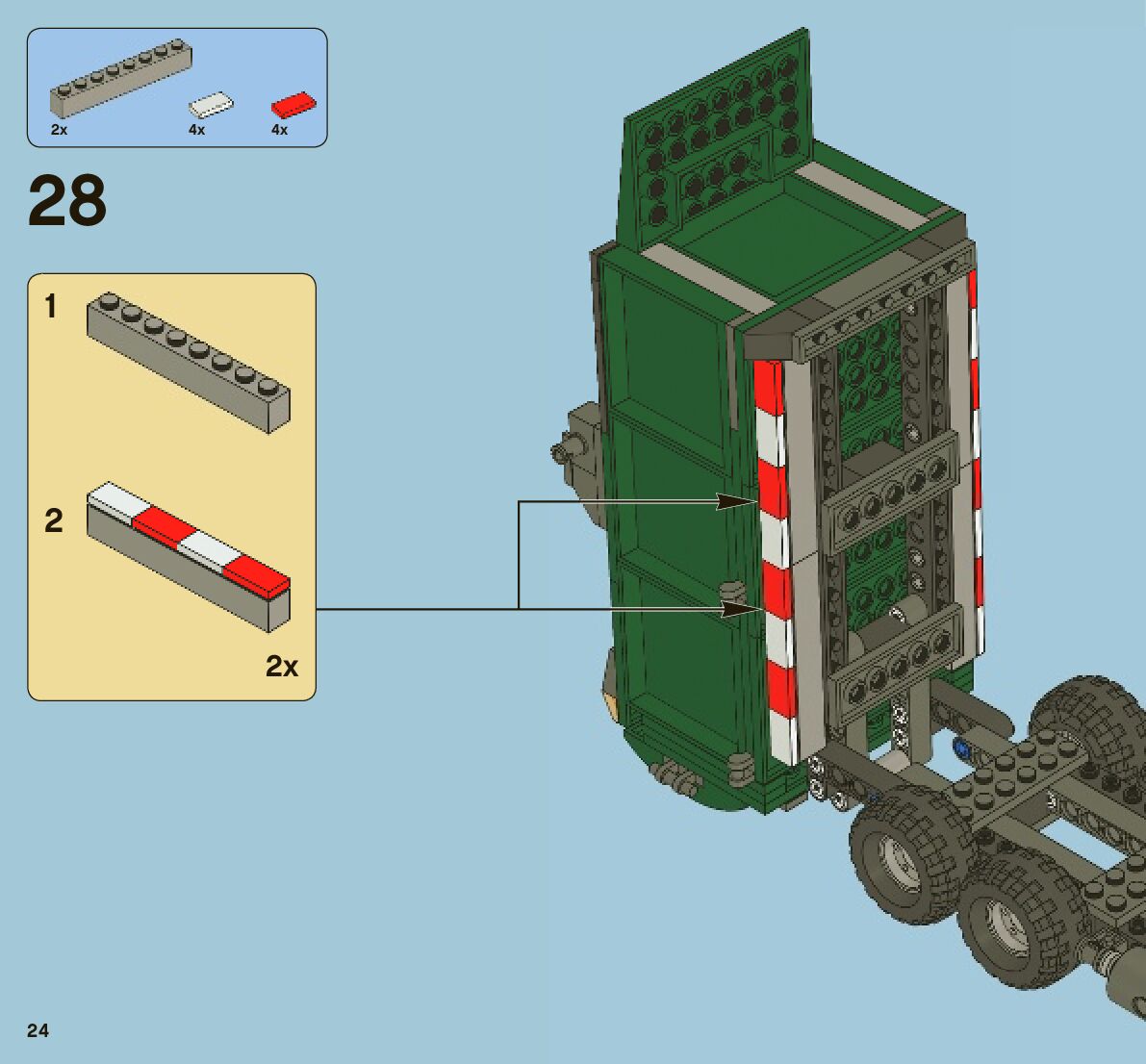 2x
4x
4x

28

1

2

2x

24