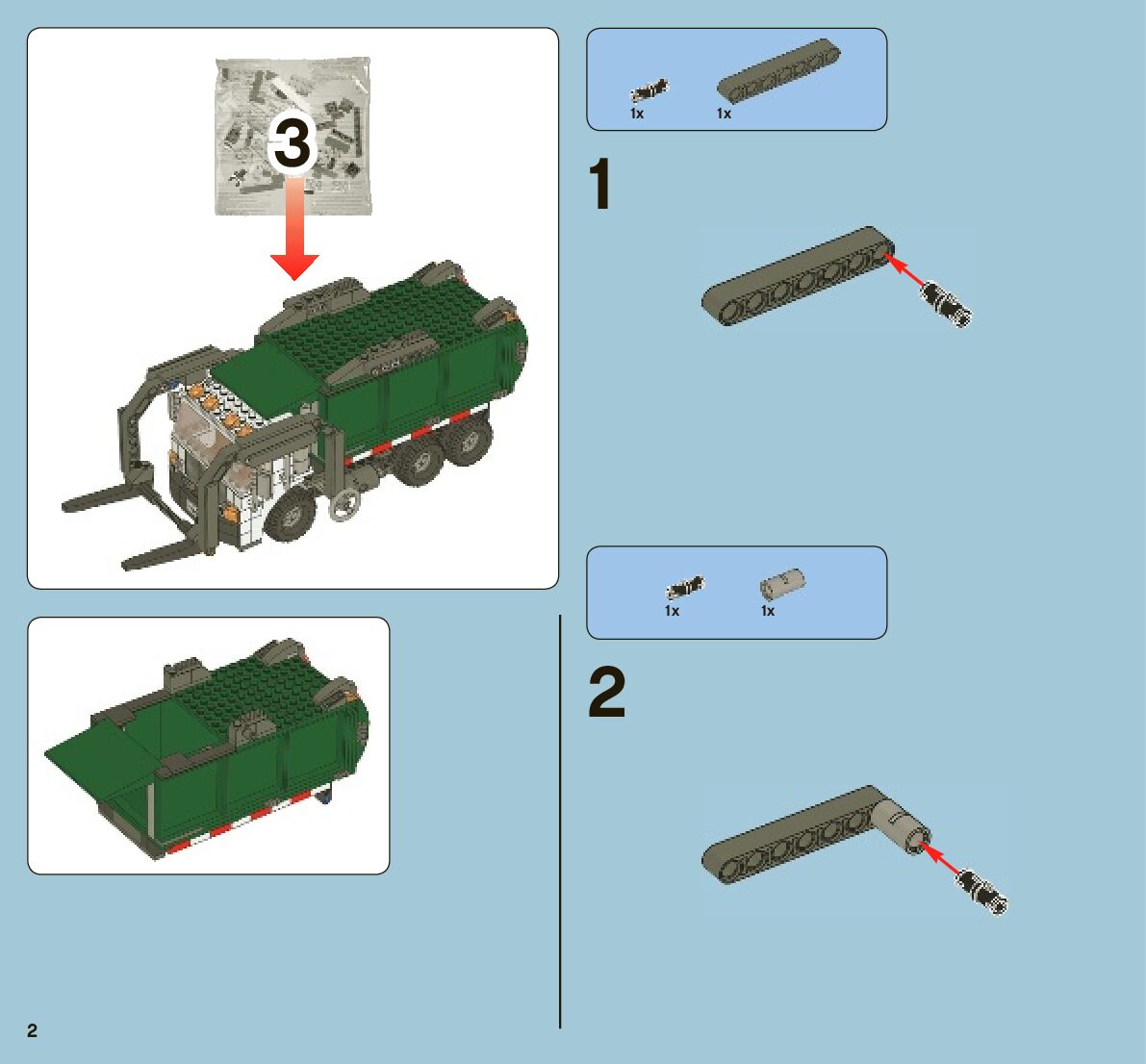 3

1x 1x

1

1x 1x

2

2