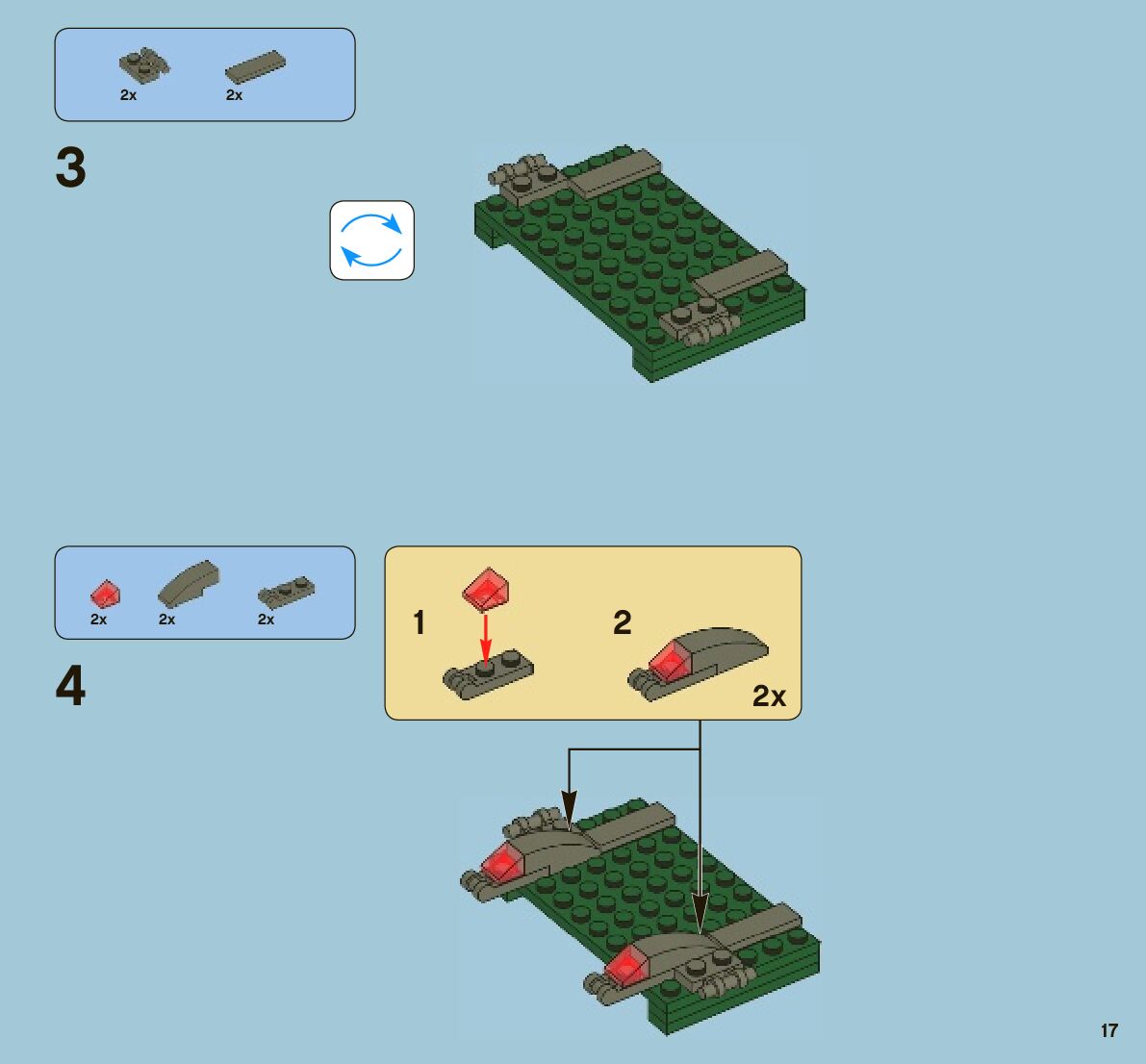 2x 2x

3

2x 2x 2x

4

1

2

2x

17