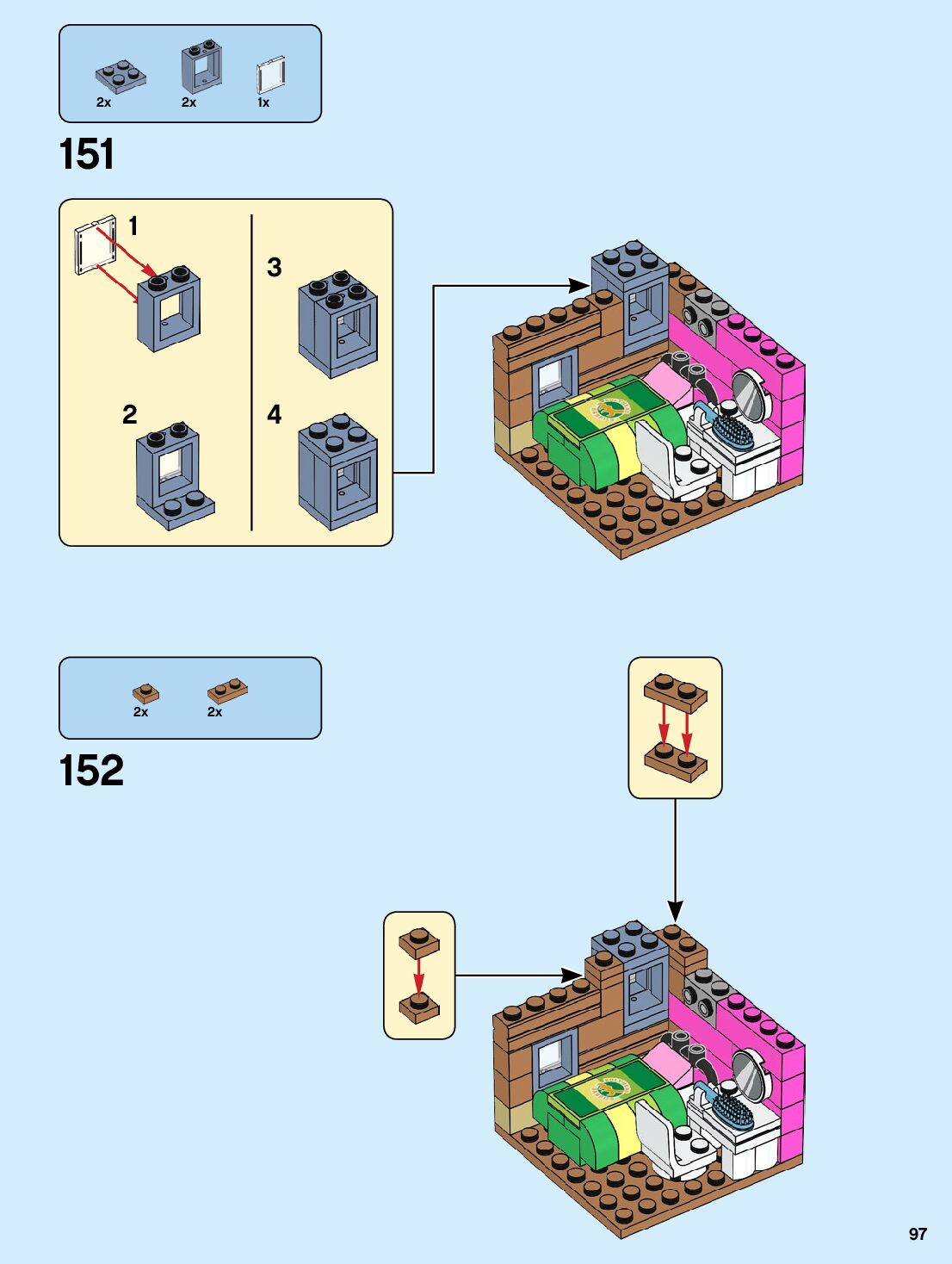 2x 2x 1x

151

1

2

3

4

2x 2x

152

97