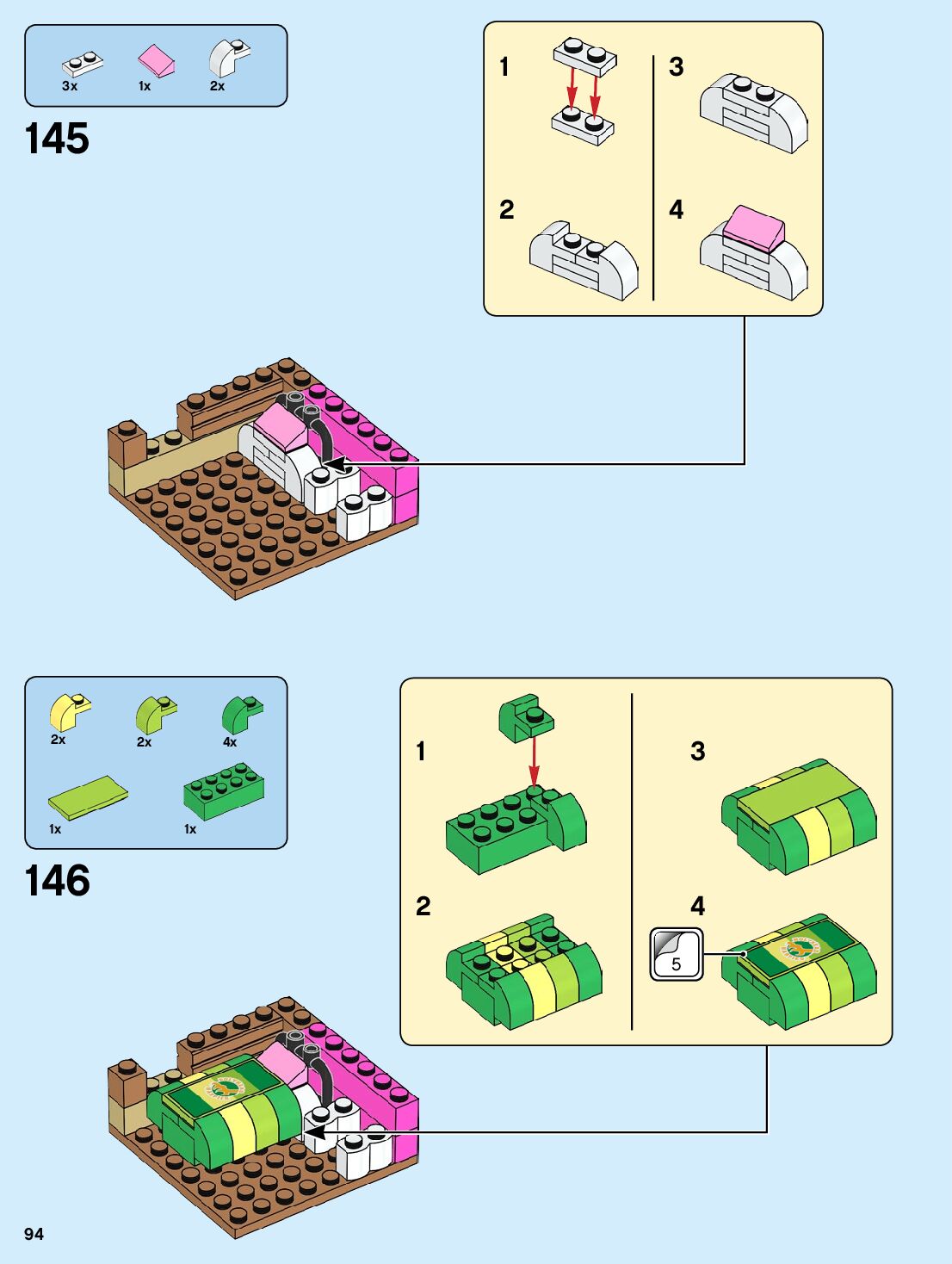 3x 1x 2x

145

1
2
3
4

2x 2x 4x
1x 1x

146

1
2
3
4
5

94