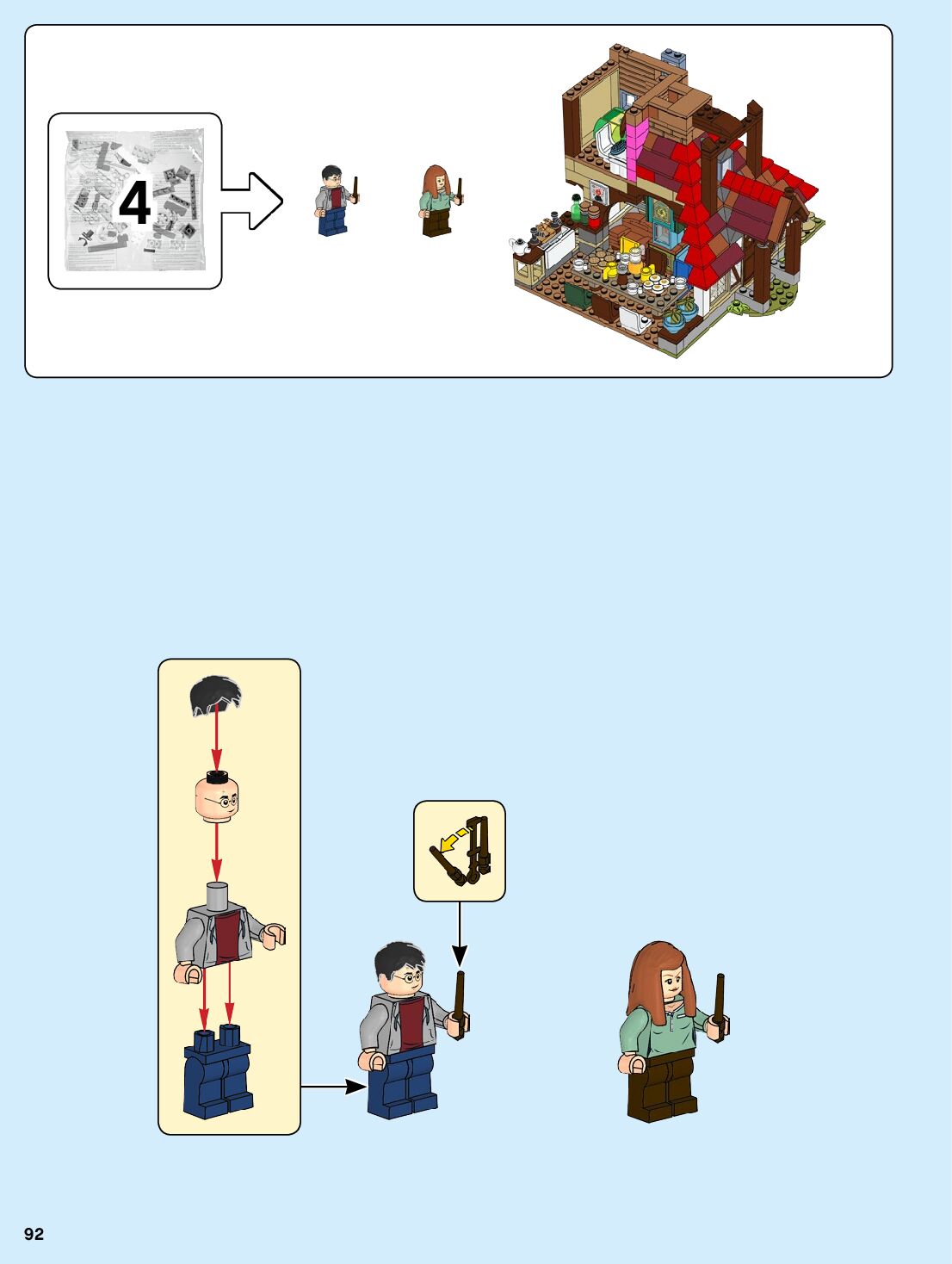 4

92