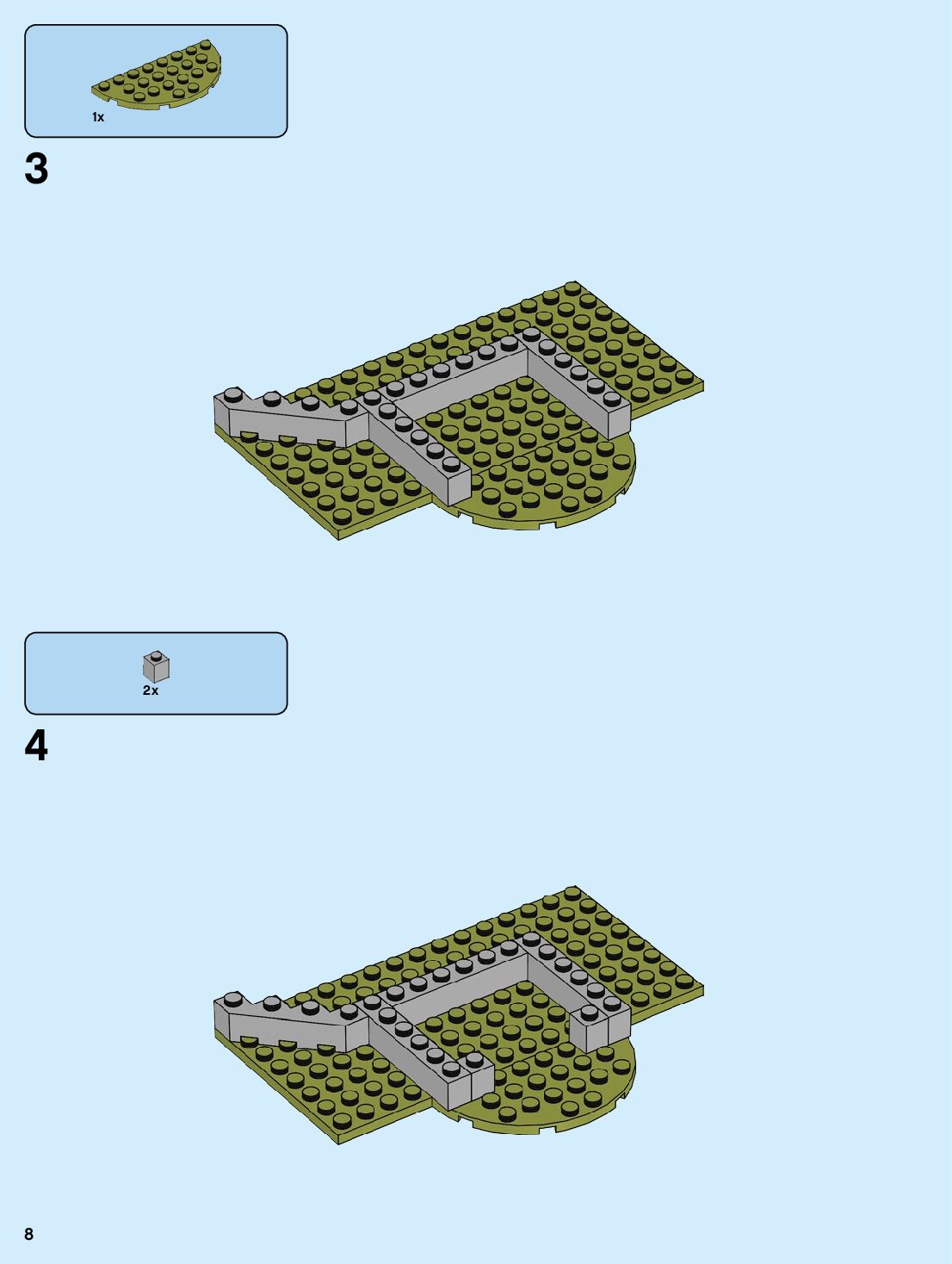 1x

3

2x

4

8