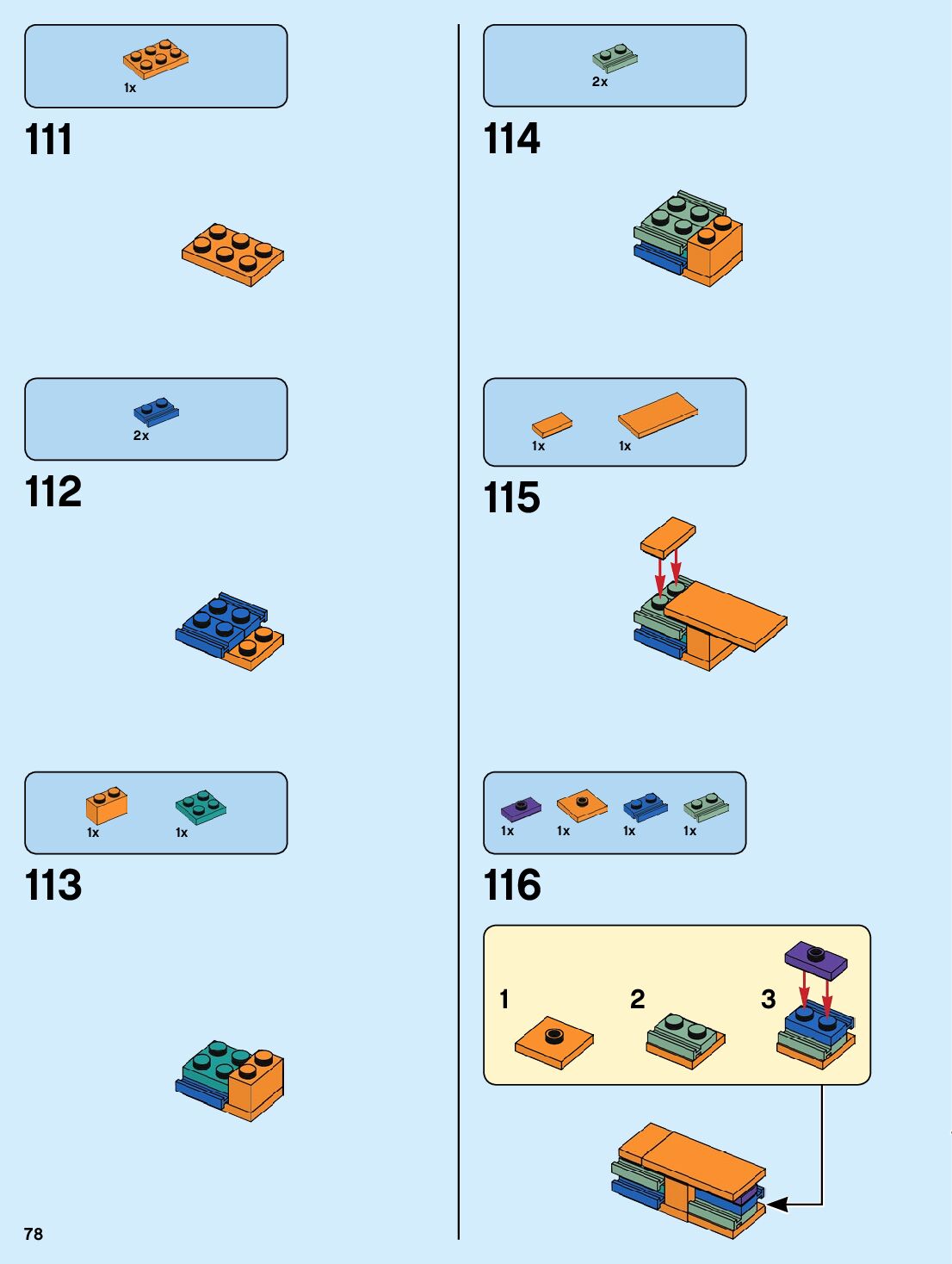 1x

111

2x

112

1x 1x

113

2x

114

1x 1x

115

1x 1x 1x 1x

116

1

2

3

78