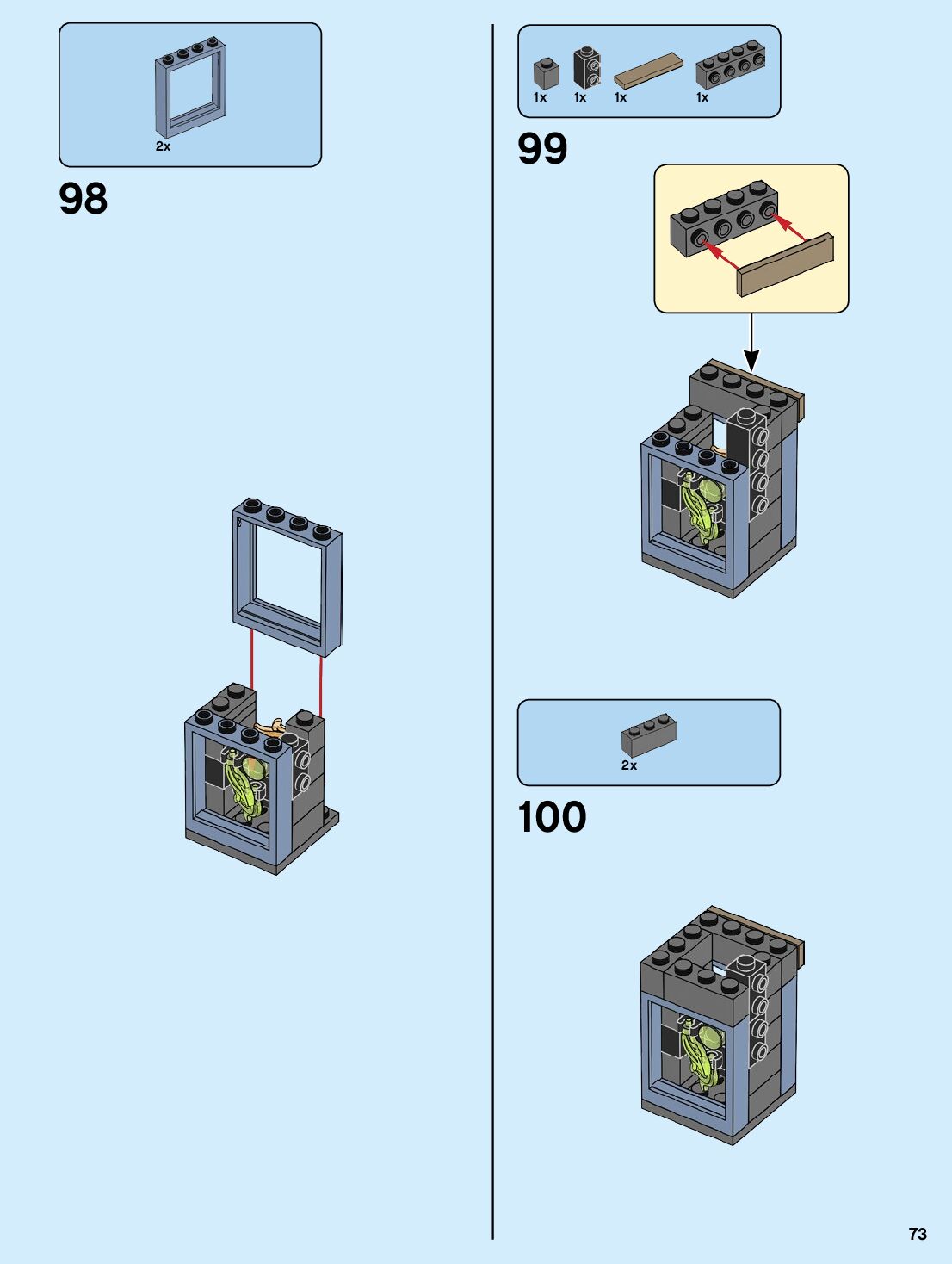 2x

98

1x 1x 1x 1x

99

2x

100

73