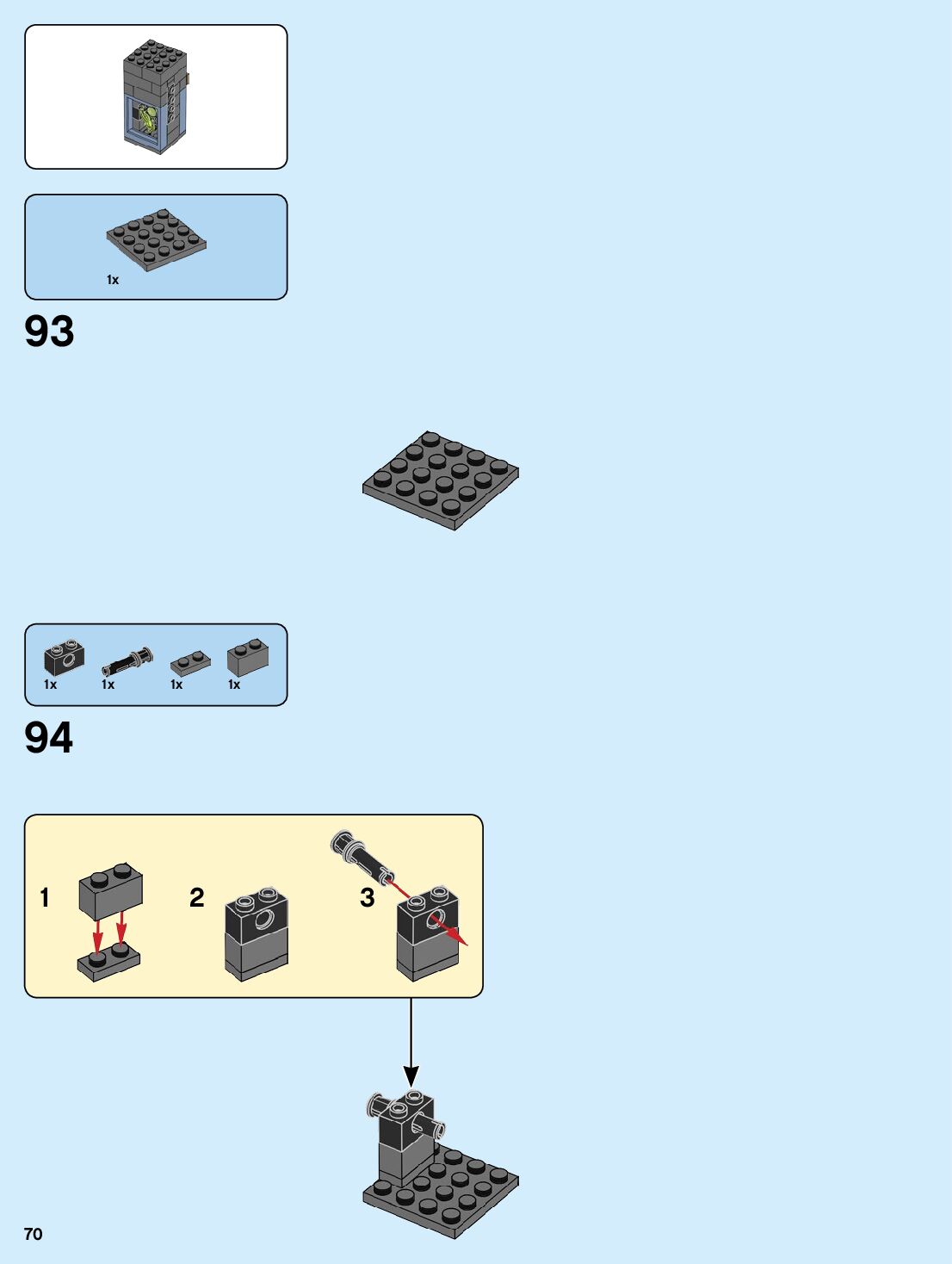 1x

93

1x 1x 1x 1x

94

1

2

3

70