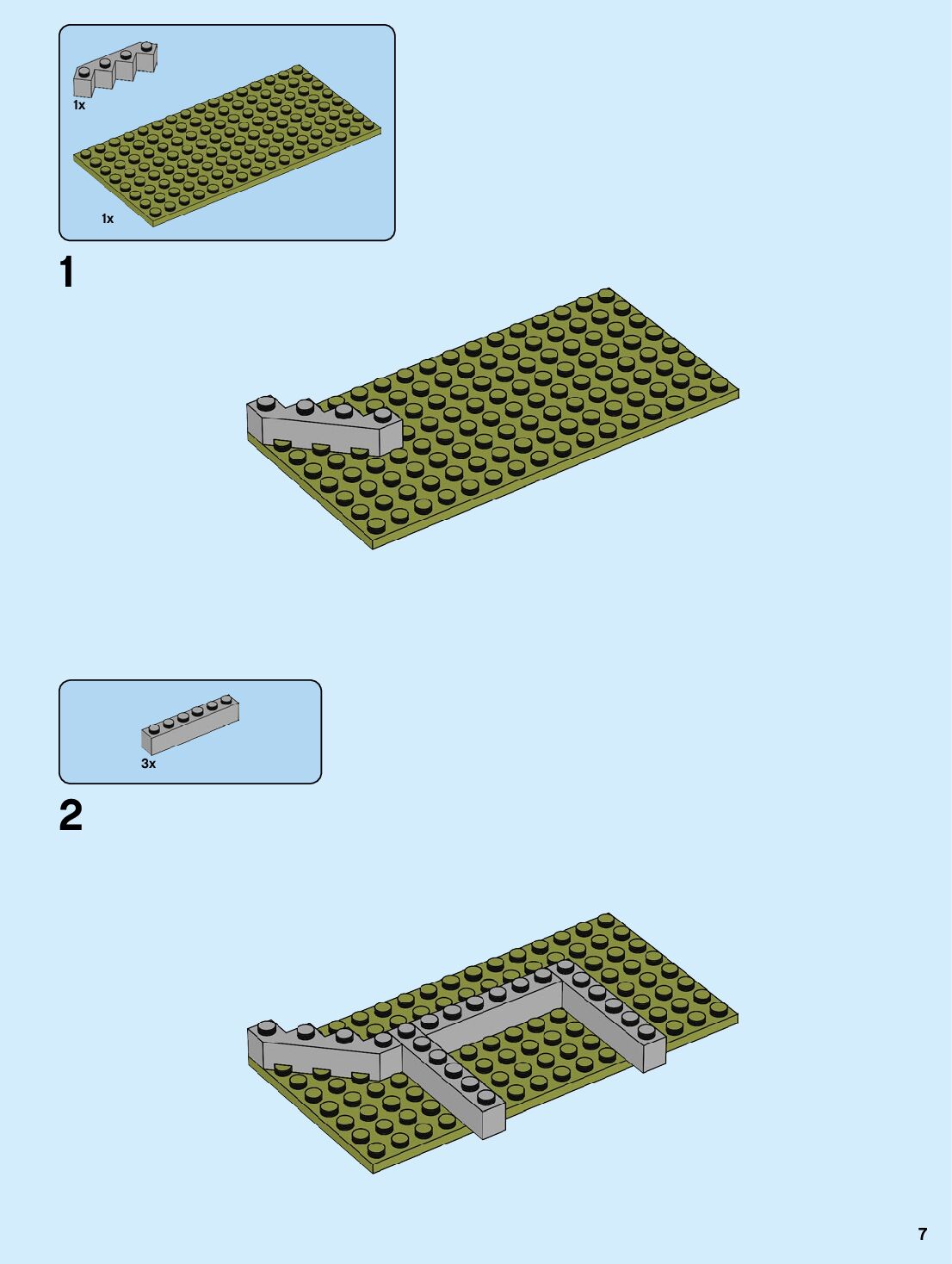 1x

1x

1

3x

2

7