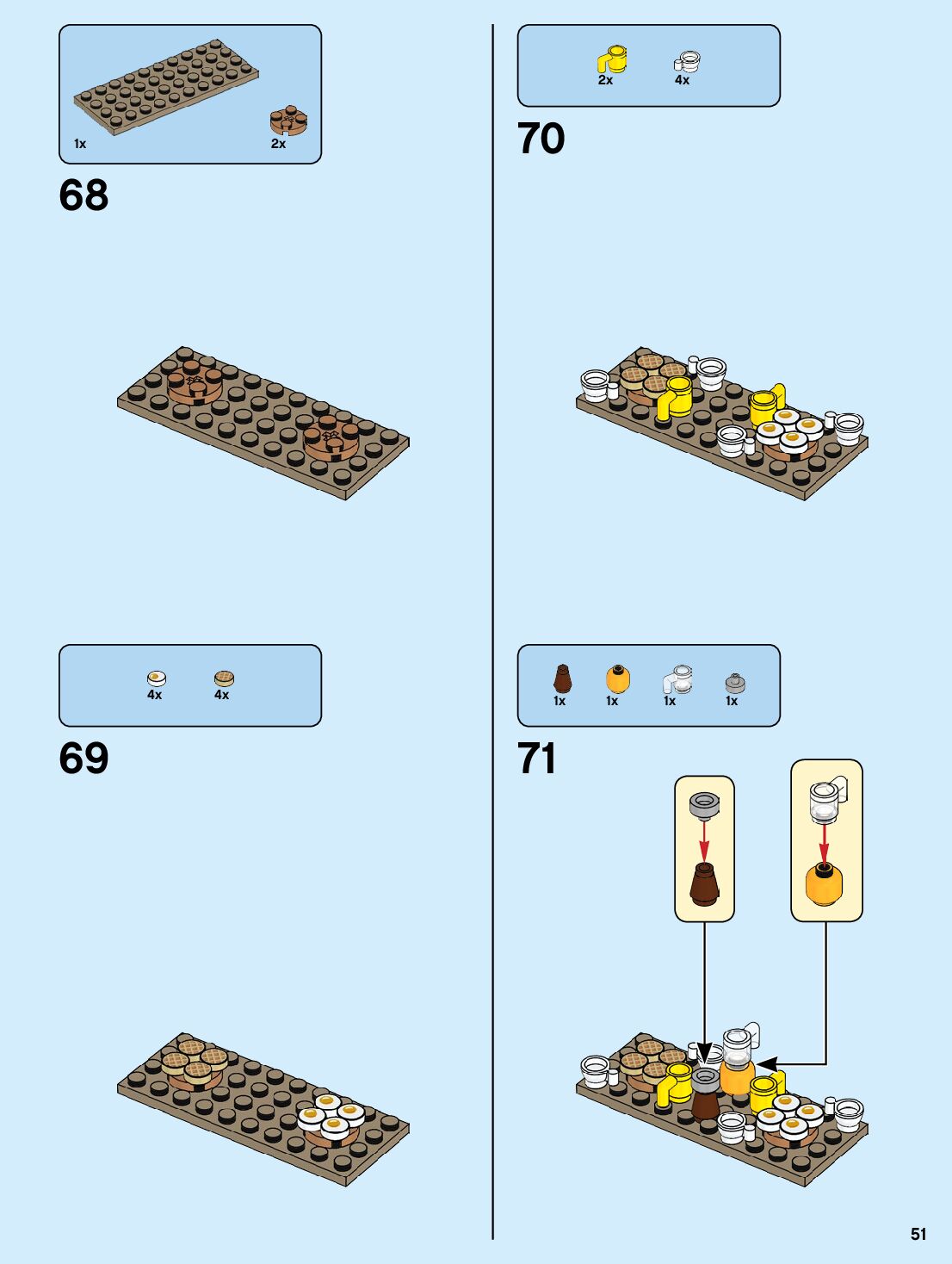 1x 2x

68

4x 4x

69

2x 4x

70

1x 1x 1x 1x

71

51