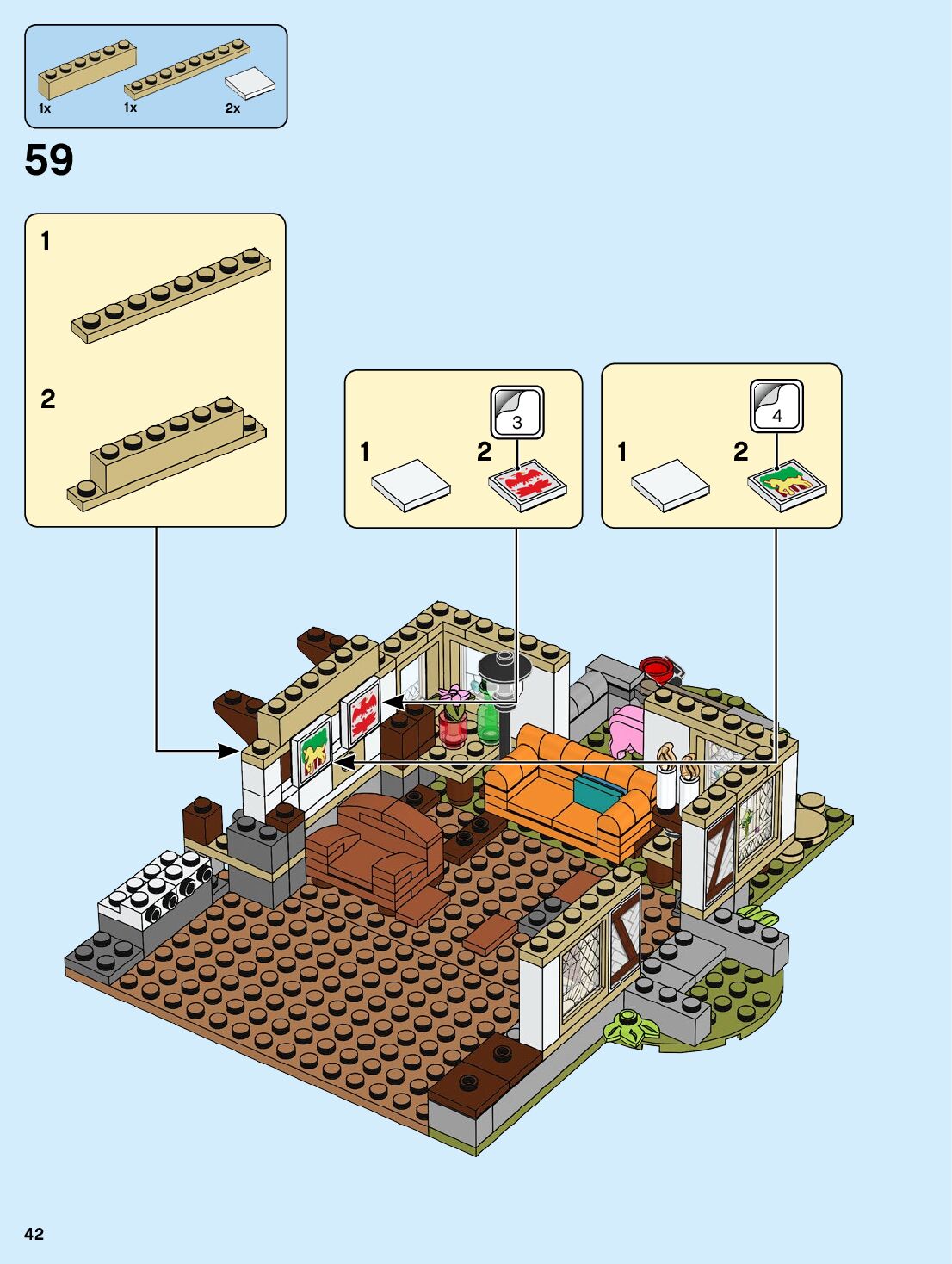 1x 1x 2x

59

1

2

1 2 3

1 2 4

42