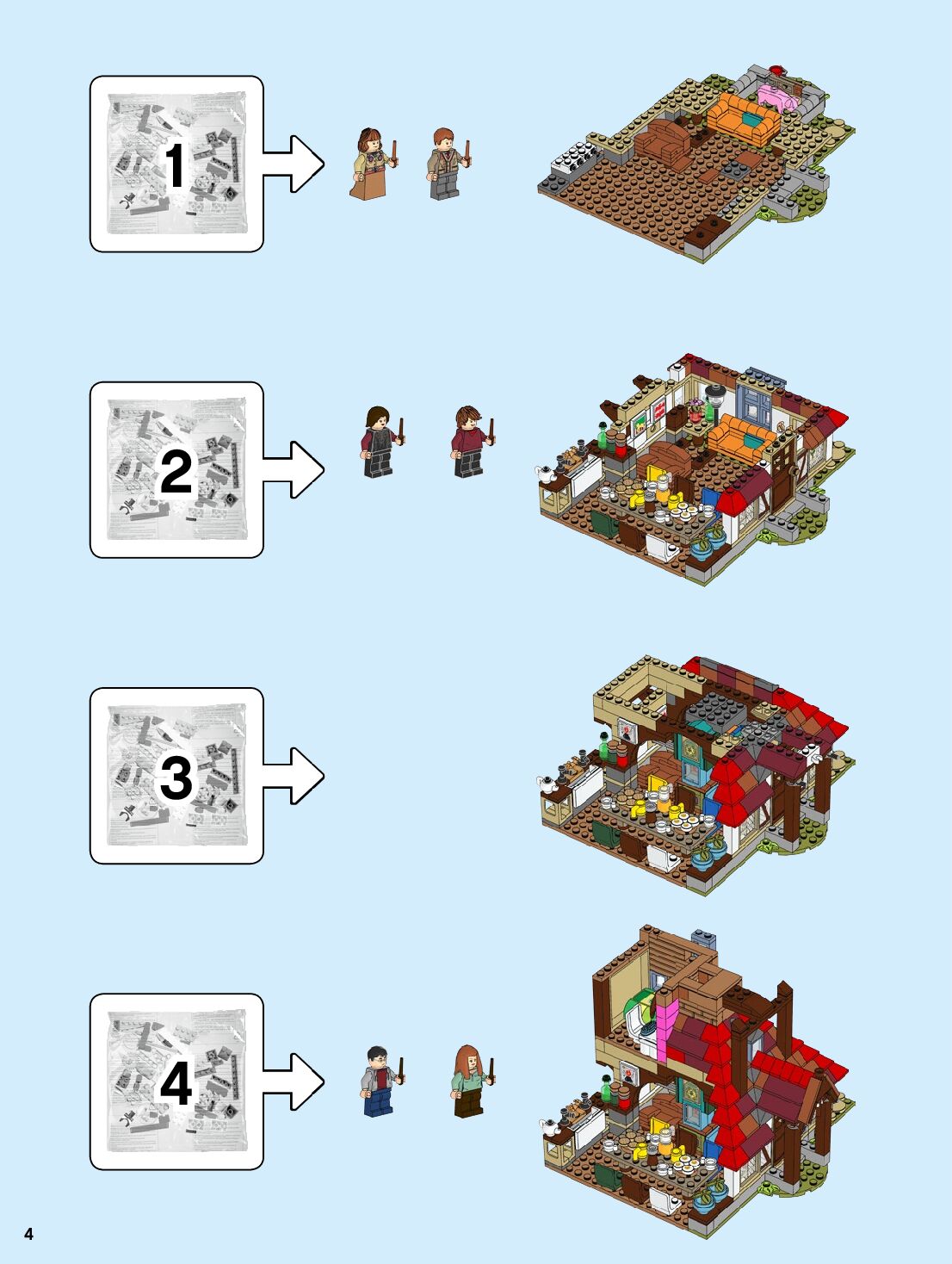 1

2

3

4

4