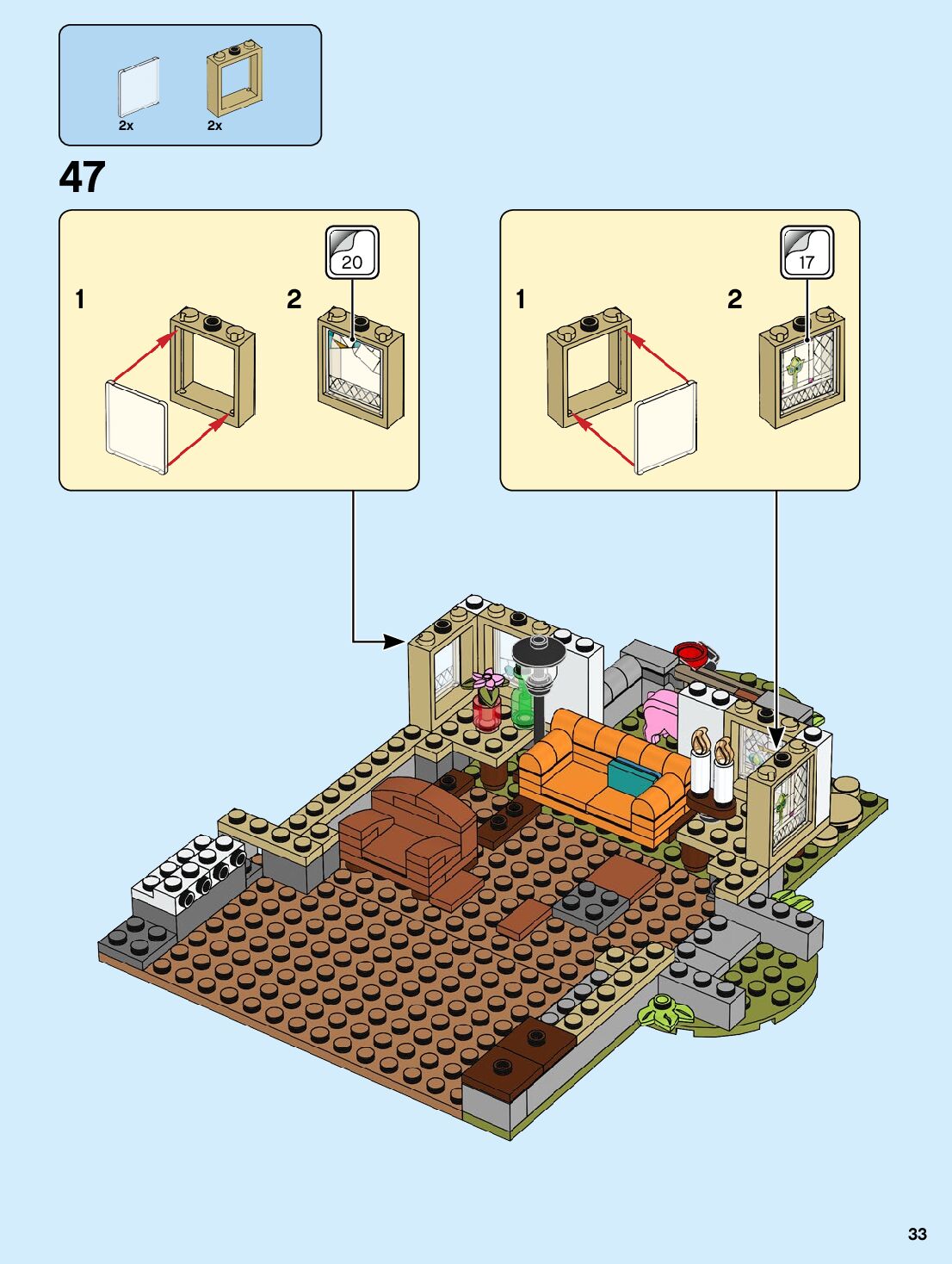 2x
2x

47

1
2
20

1
2
17

33