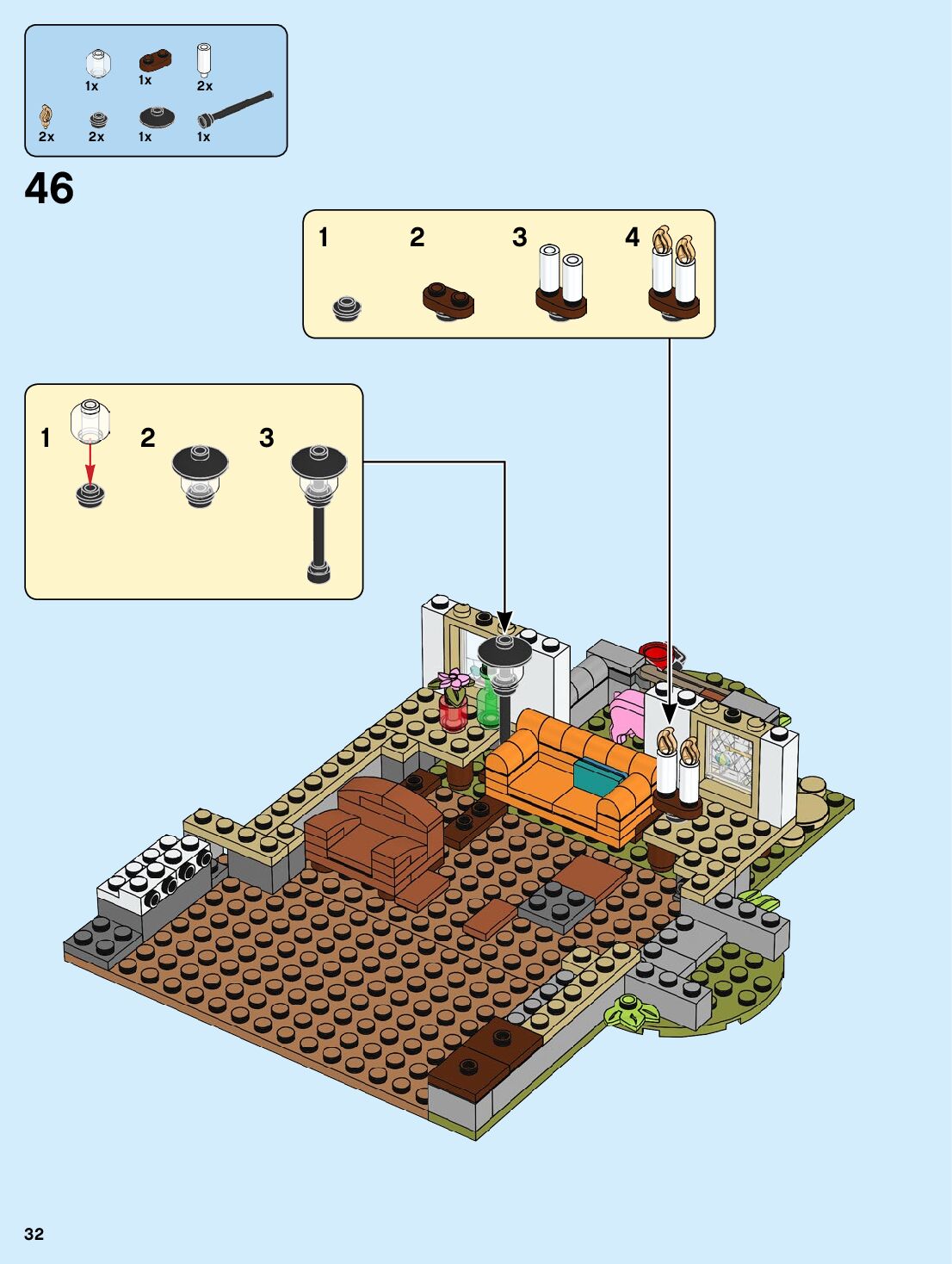 1x 1x 2x
2x 2x 1x 1x

46

1 2 3 4

1 2 3

32