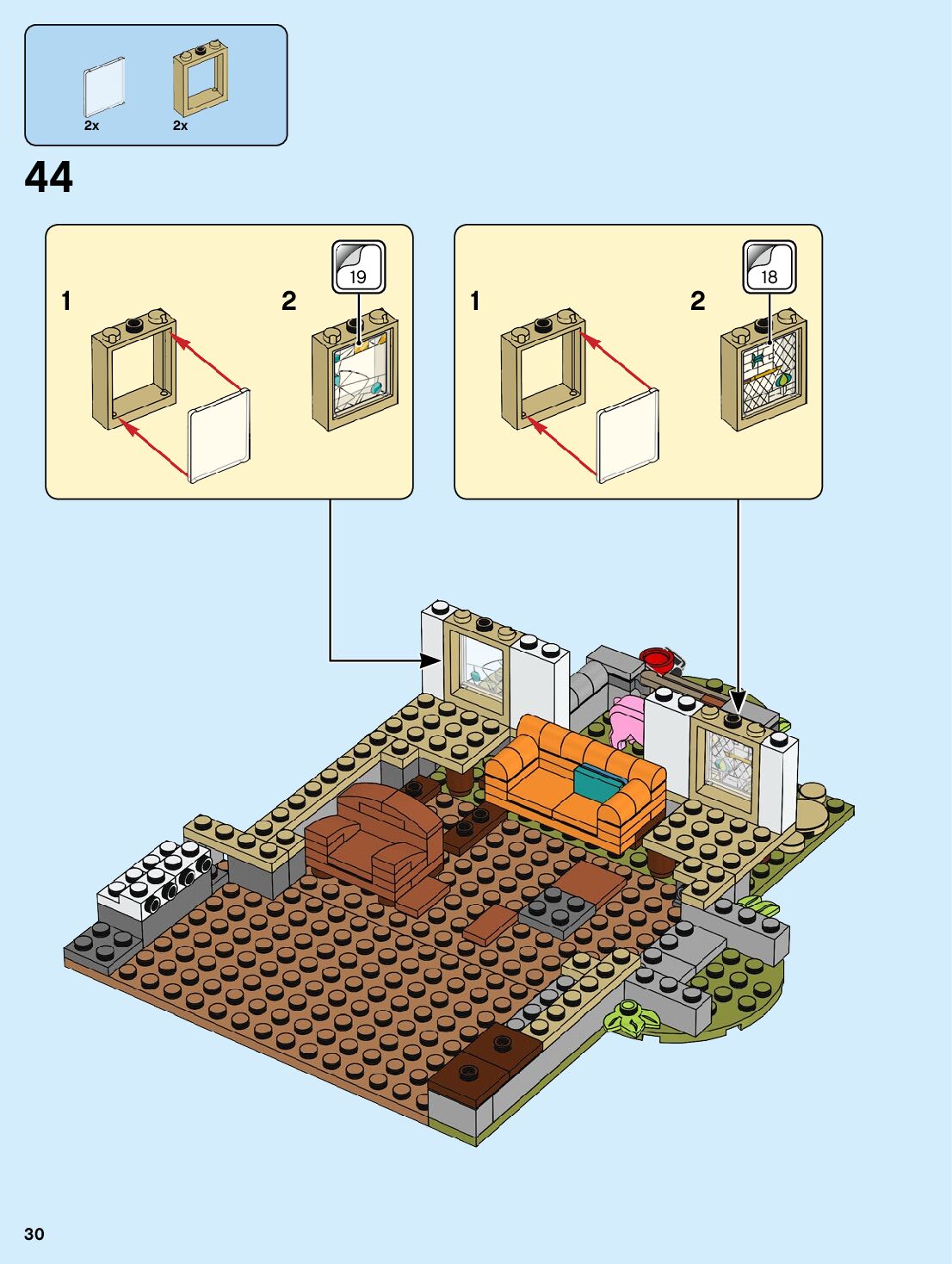 2x
2x

44

1
2
19

1
2
18

30