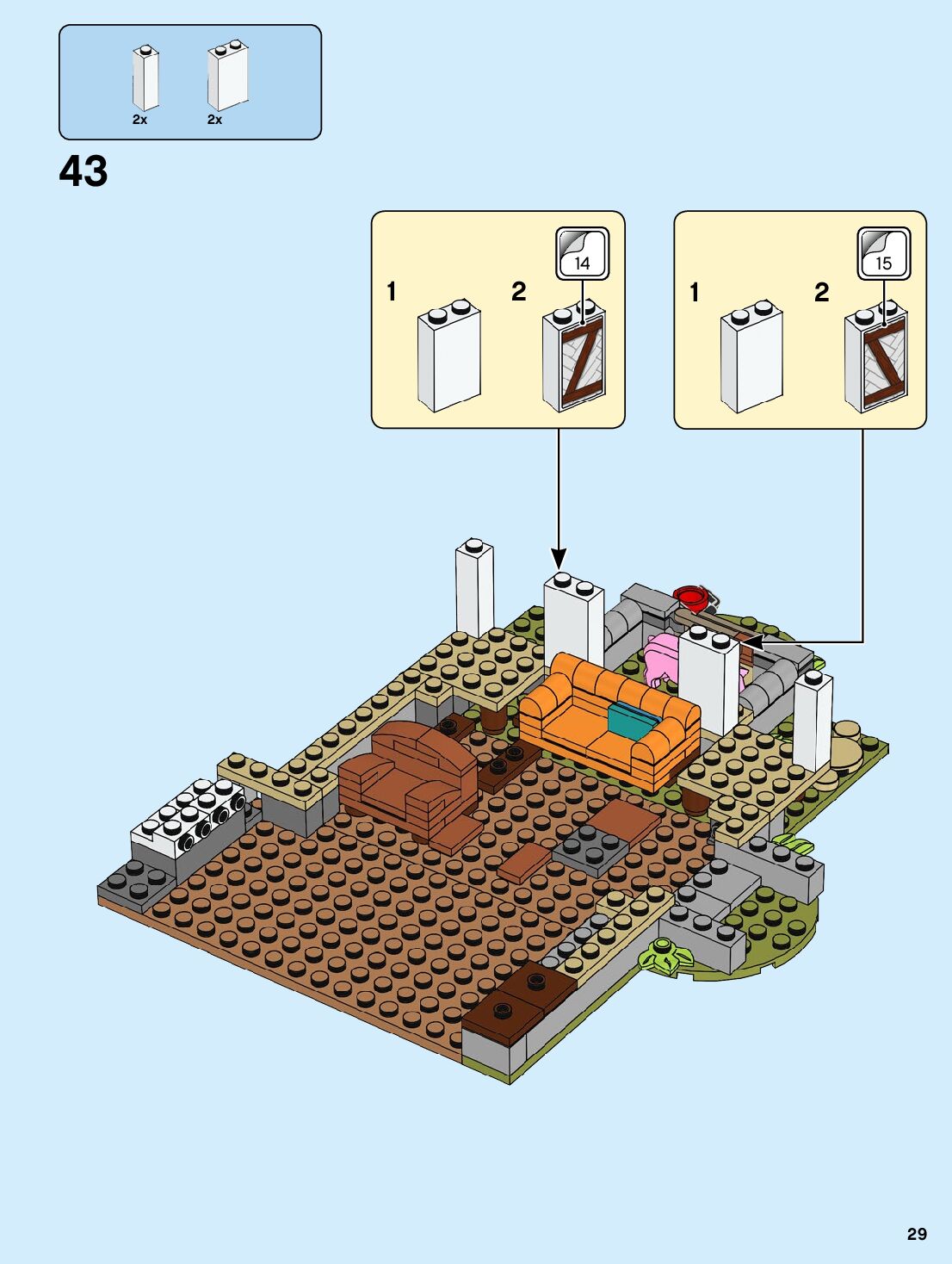 2x 2x

43

1 2 14

1 2 15

29