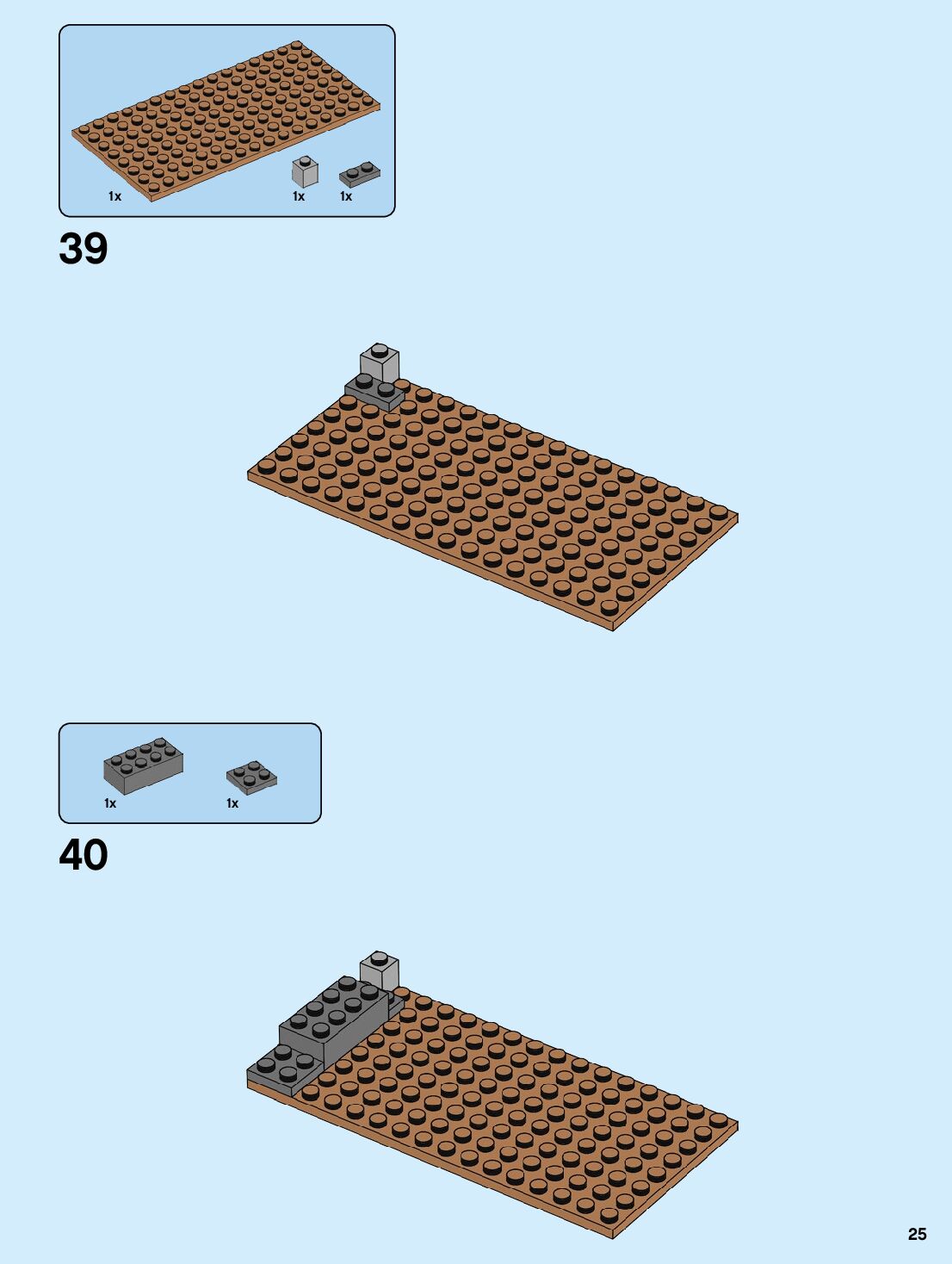 1x 1x 1x

39

1x 1x

40

25