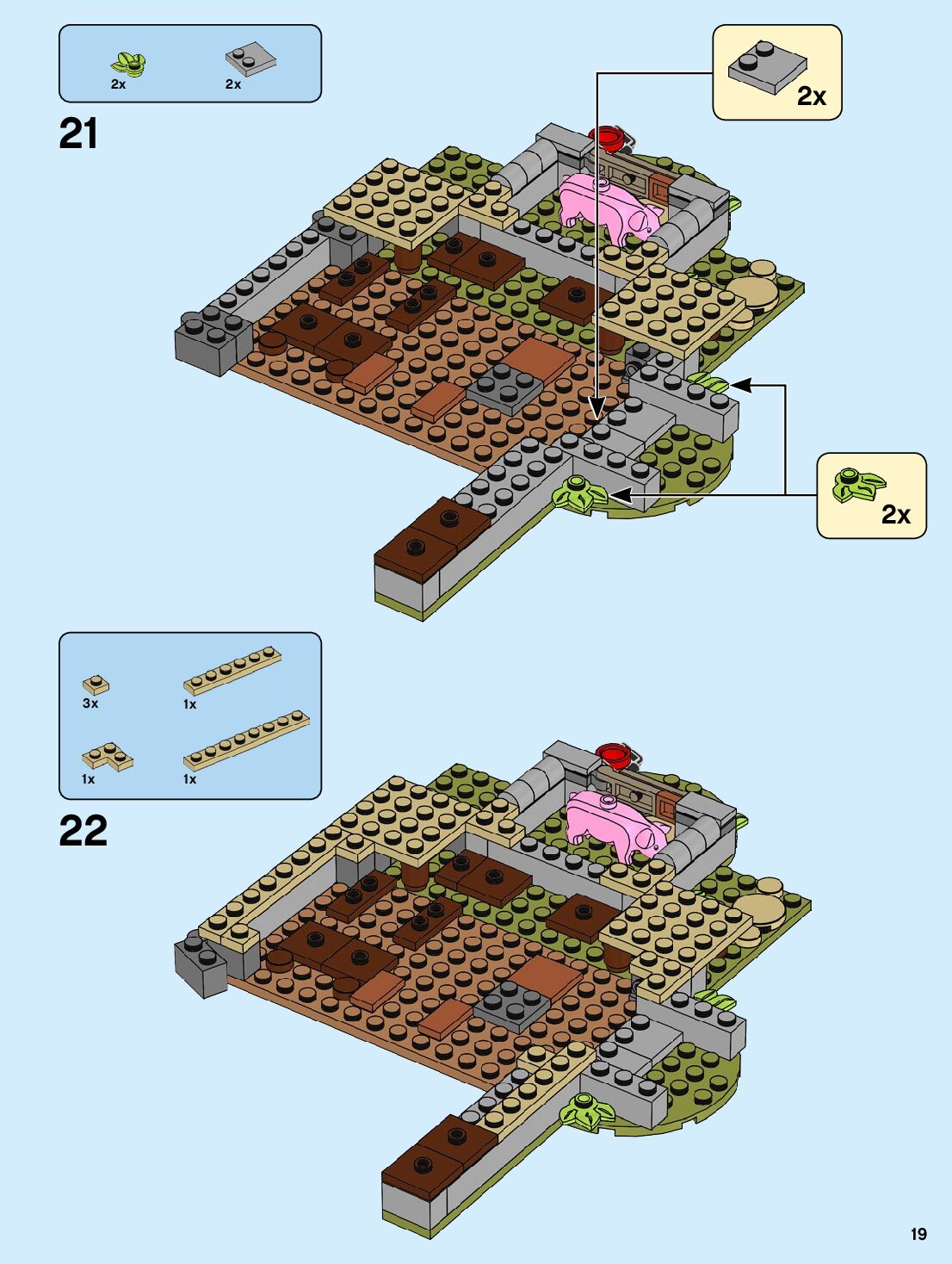 2x 2x

21

2x

2x

3x 1x

1x 1x

22

19