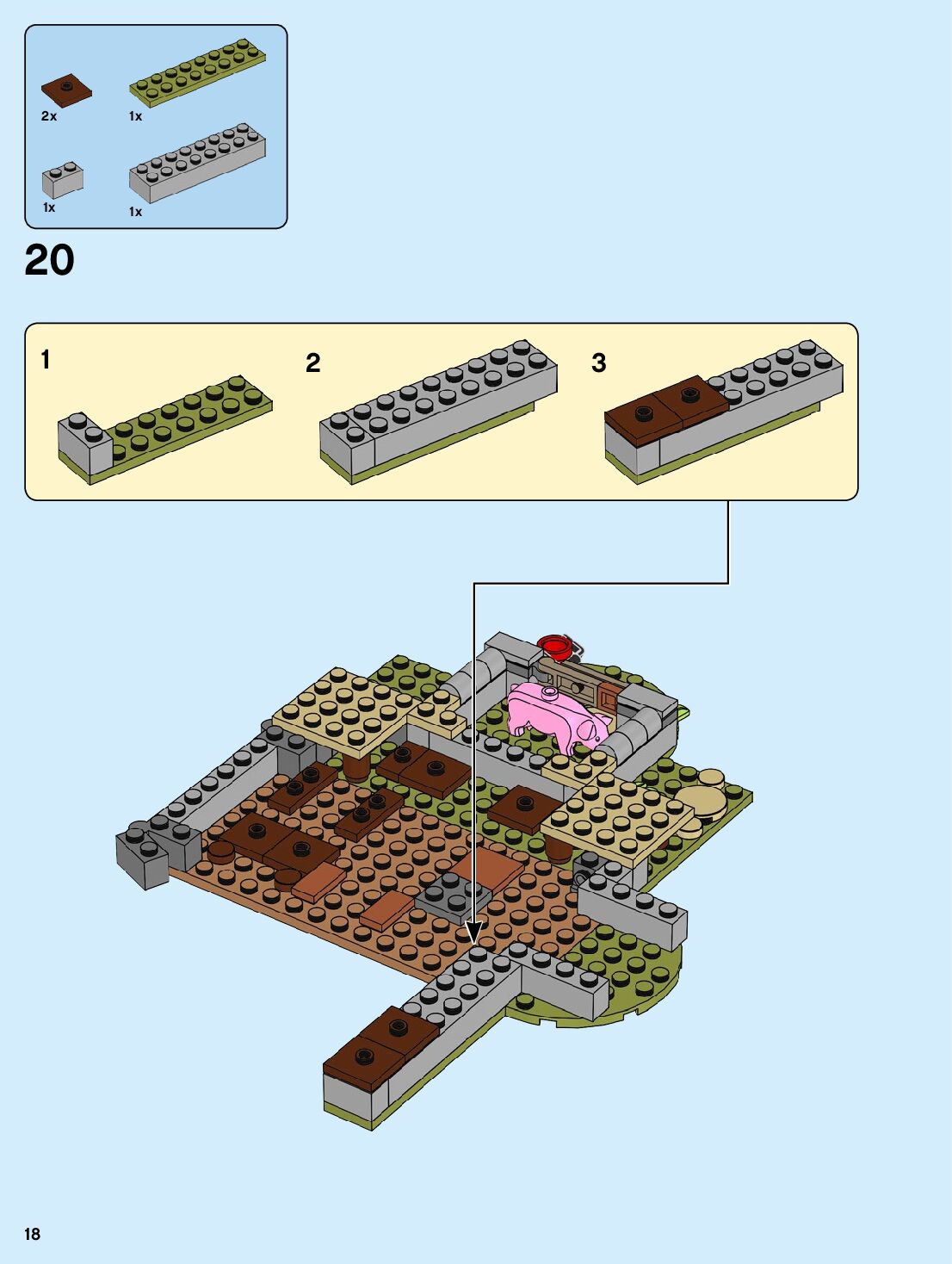 2x
1x
1x
1x

20

1
2
3

18