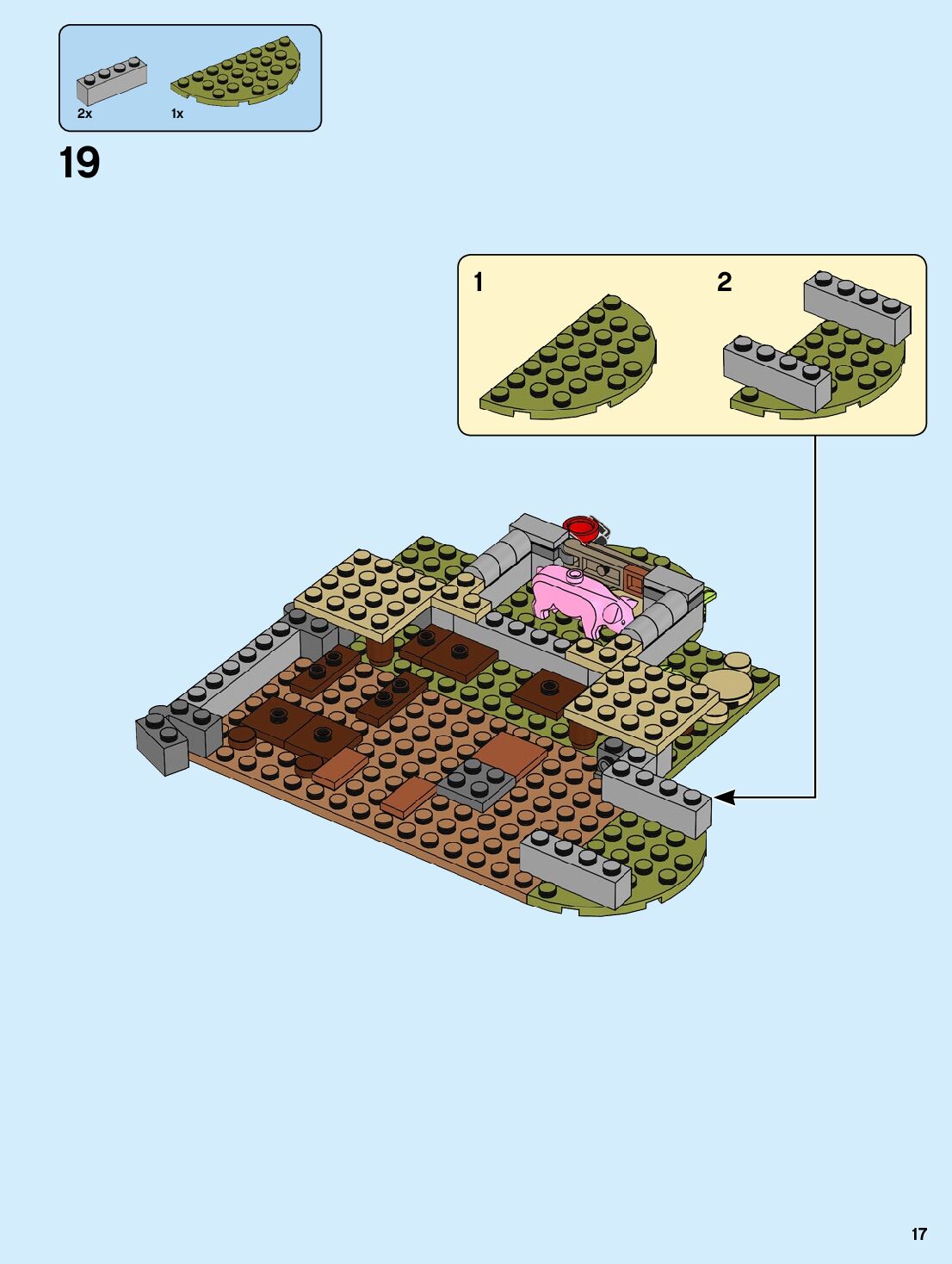 2x 1x

19

1 2

17