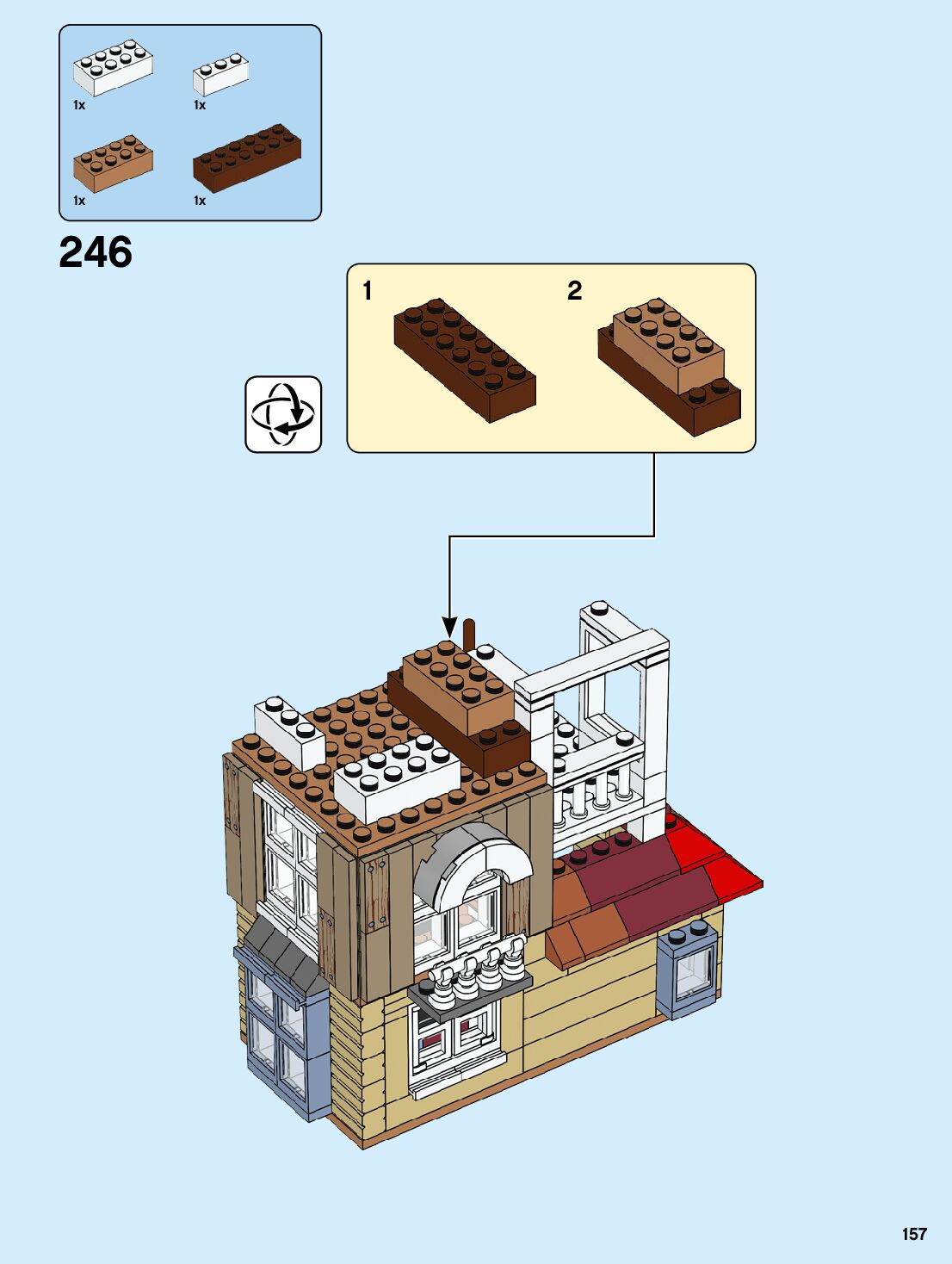 1x
1x
1x
1x

246

1
2

157