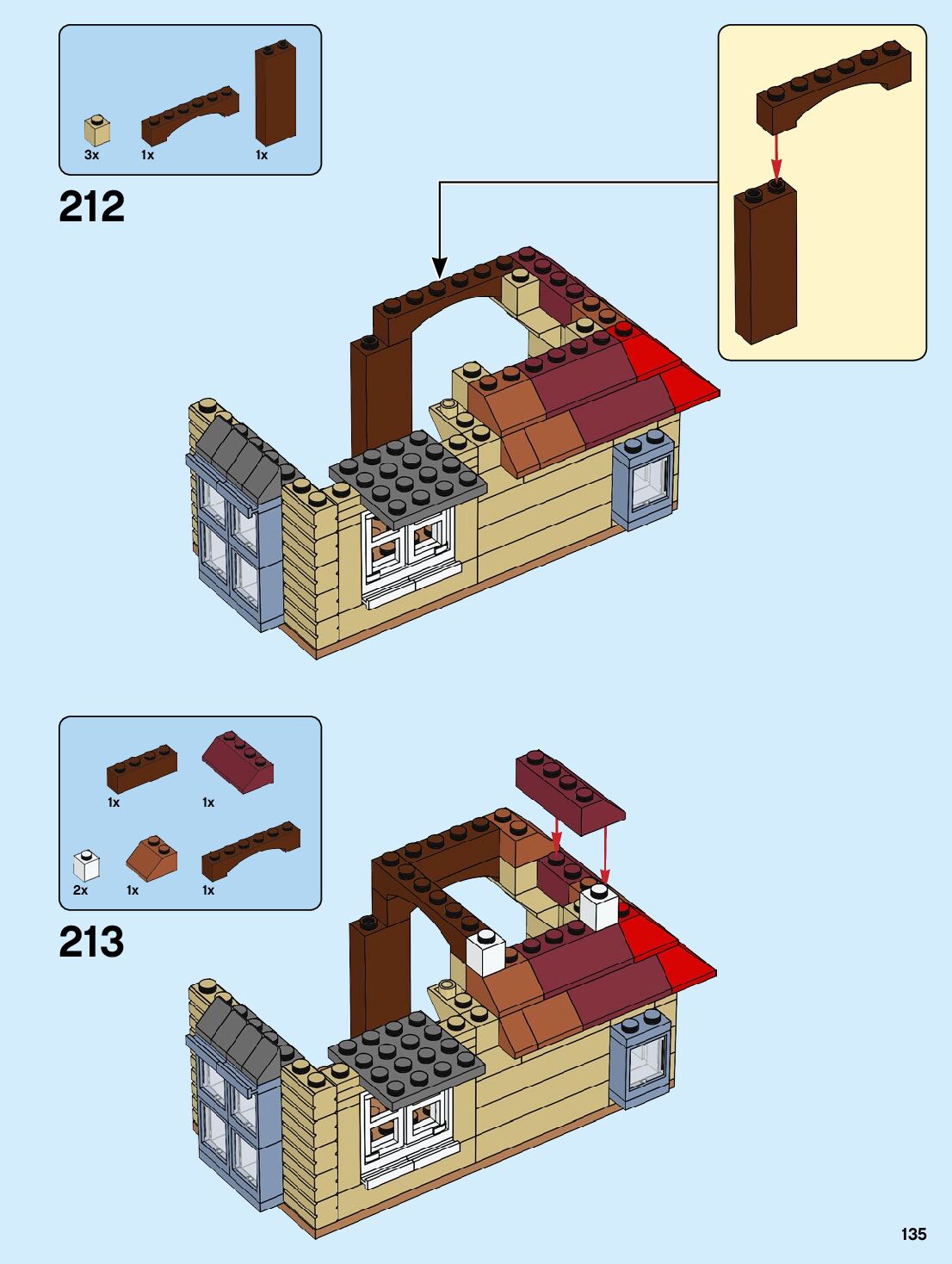 3x 1x 1x

212

1x 1x

2x 1x 1x

213

135