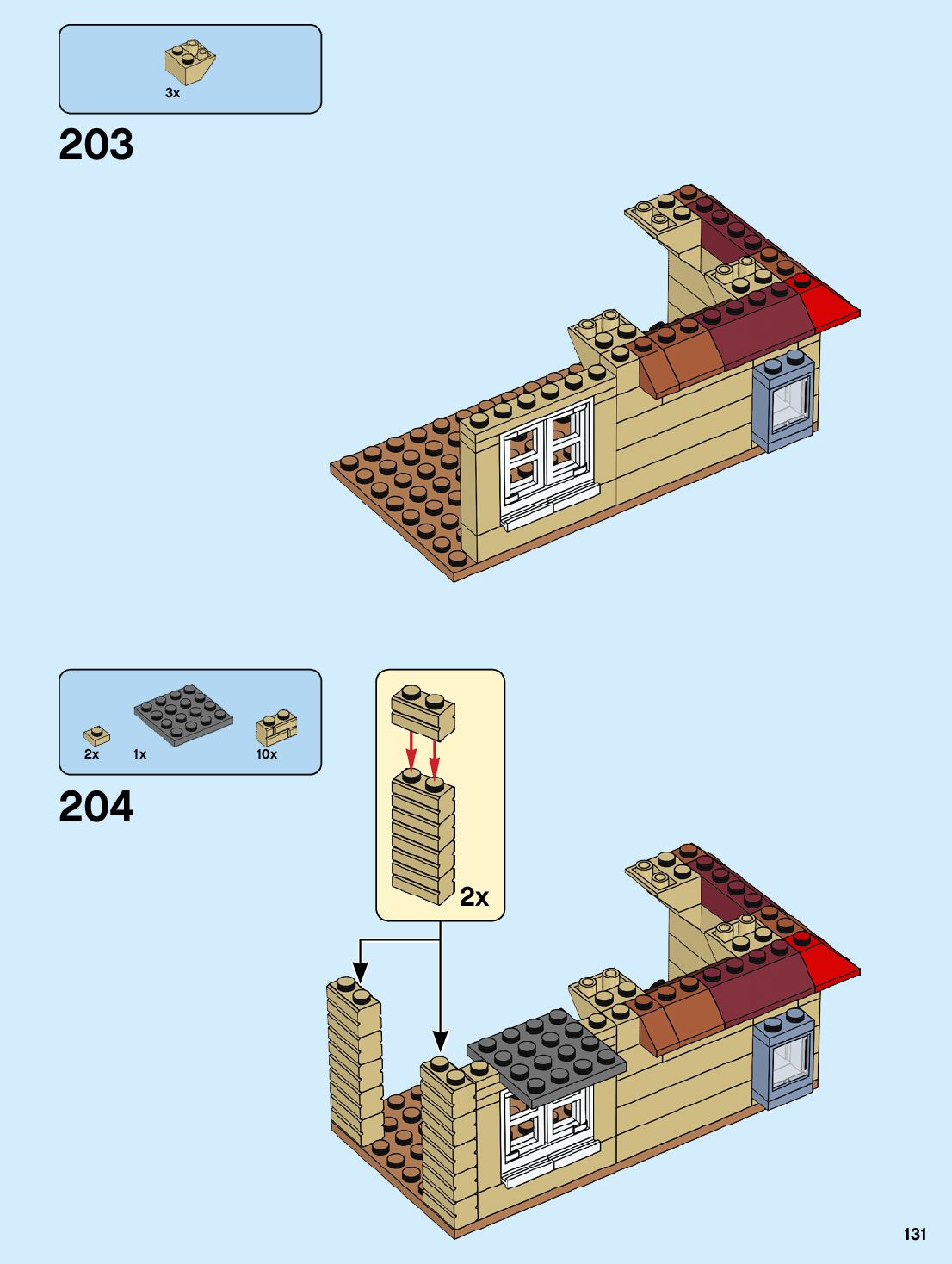 3x

203

2x 1x 10x

204

2x

131