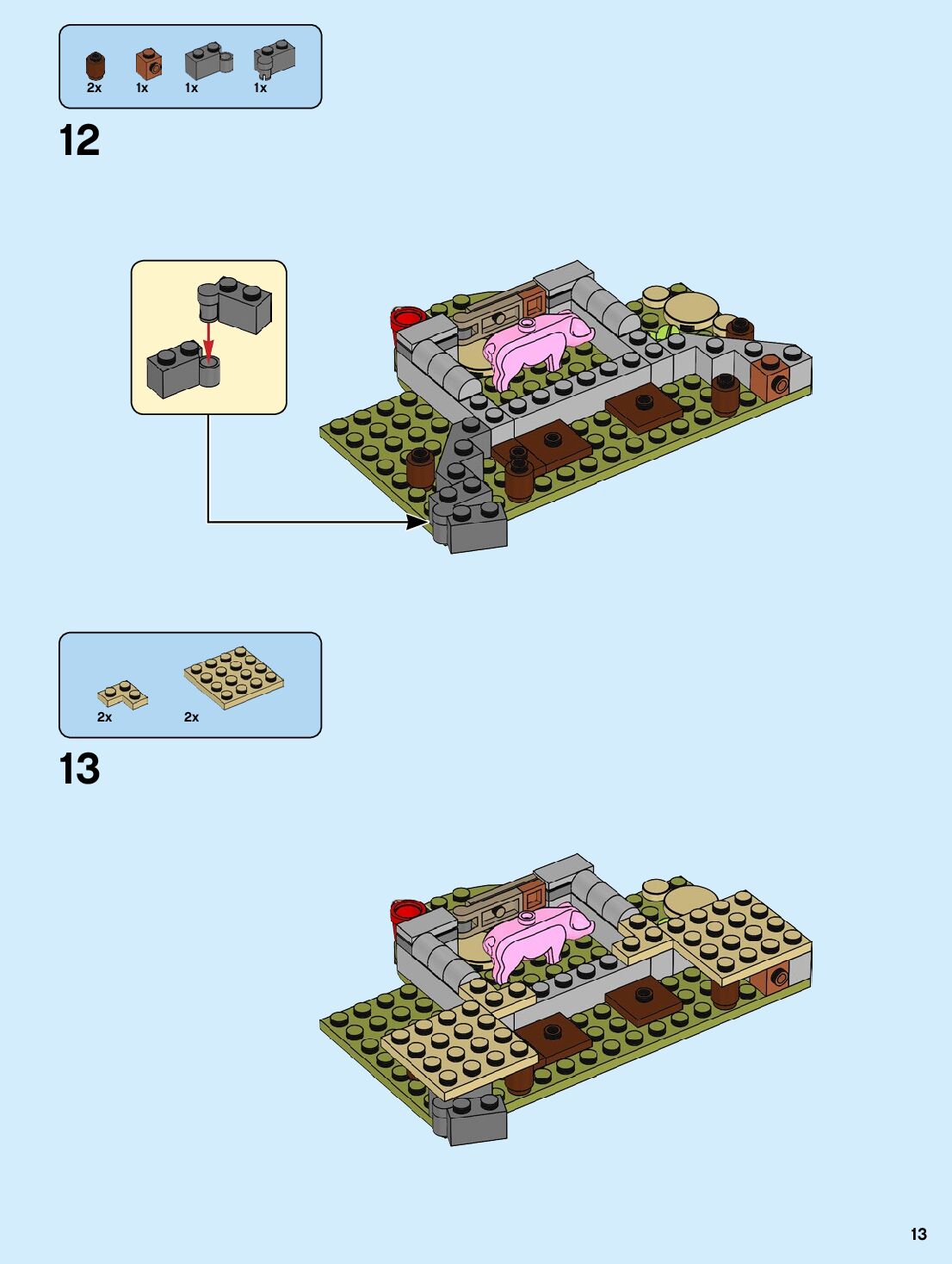 2x 1x 1x 1x

12

2x 2x

13

13