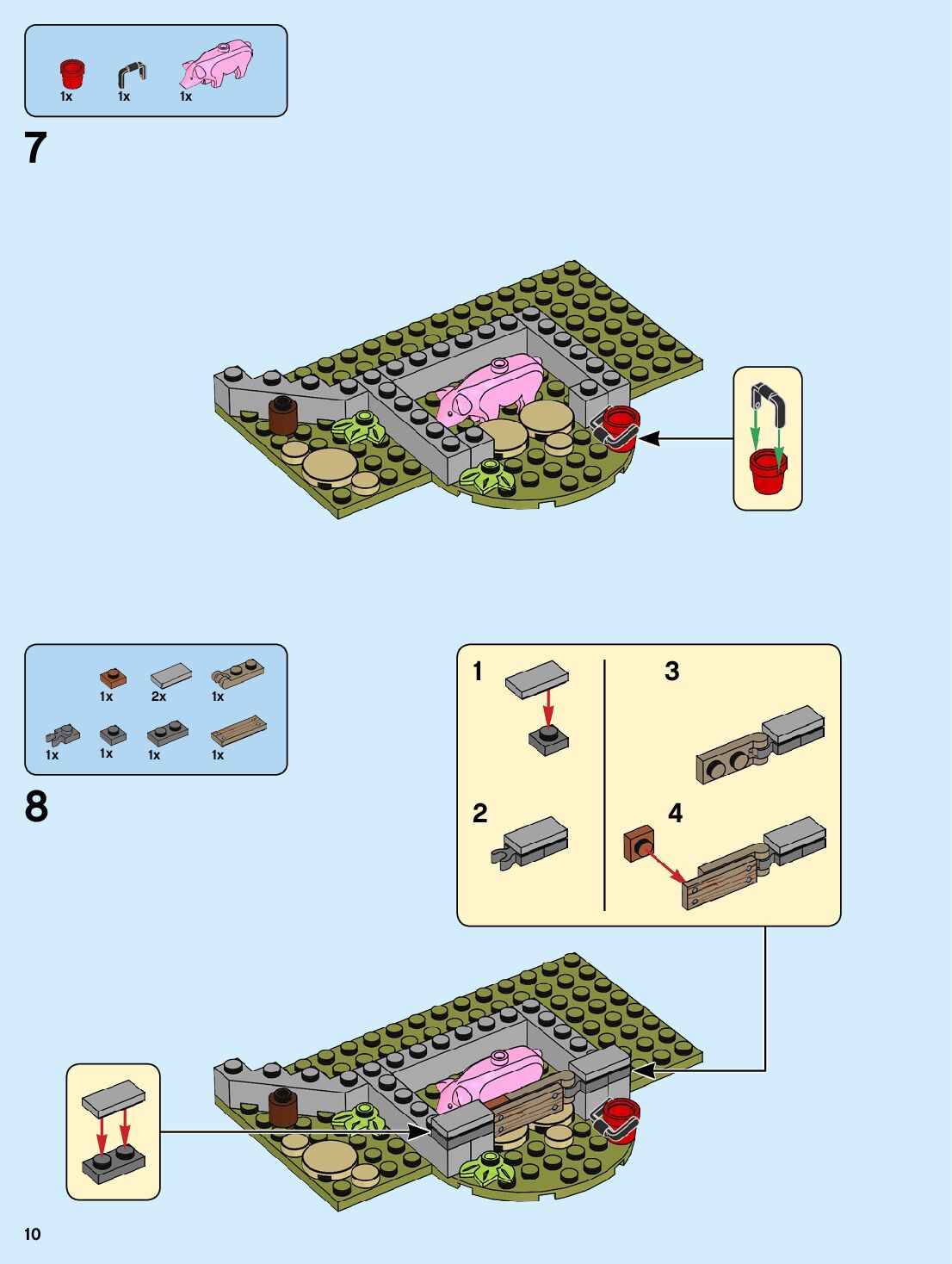 1x 1x 1x

7

1x 2x 1x
1x 1x 1x 1x

8

1
2
3
4

10