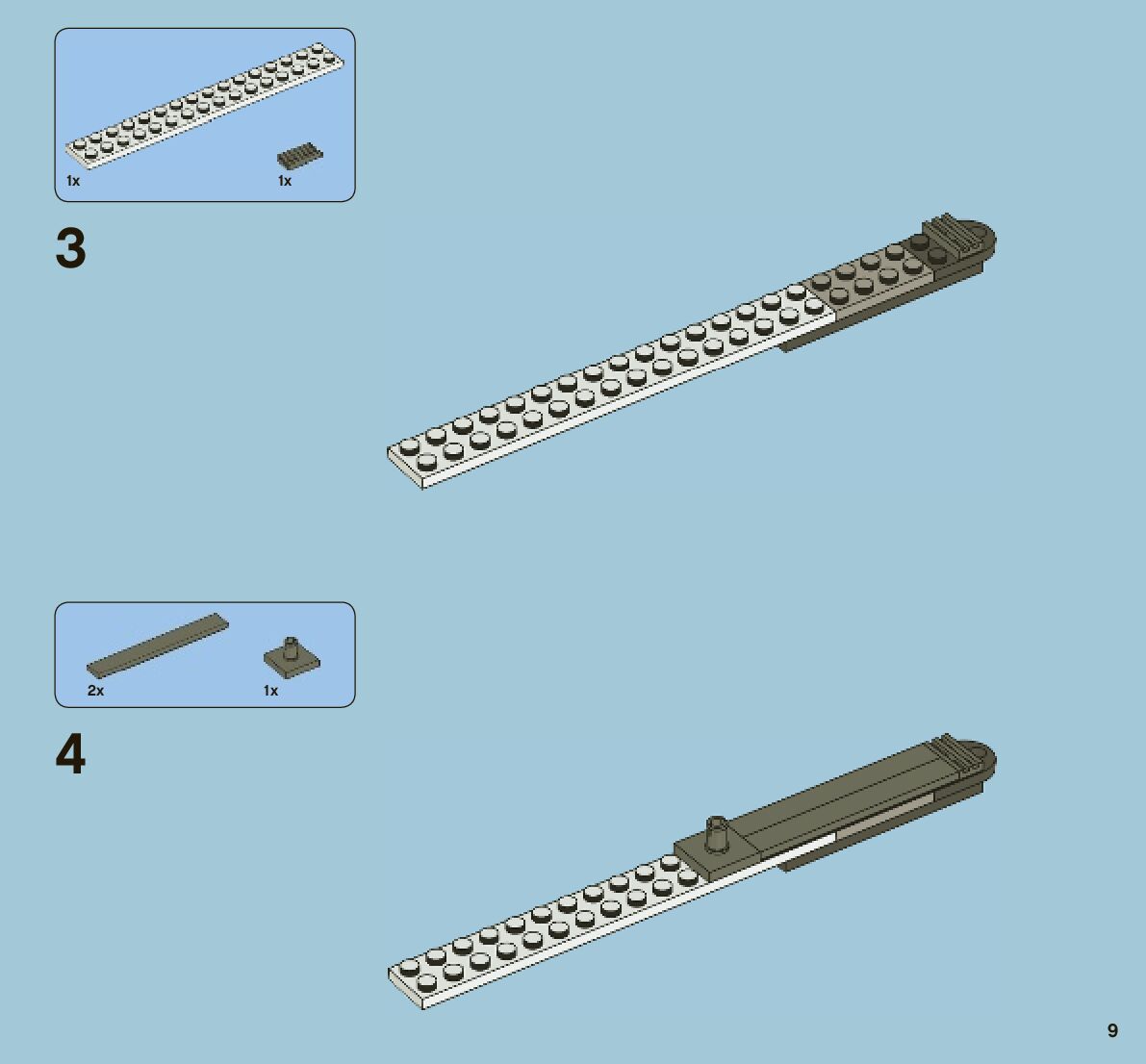 1x
1x

3

2x
1x

4

9