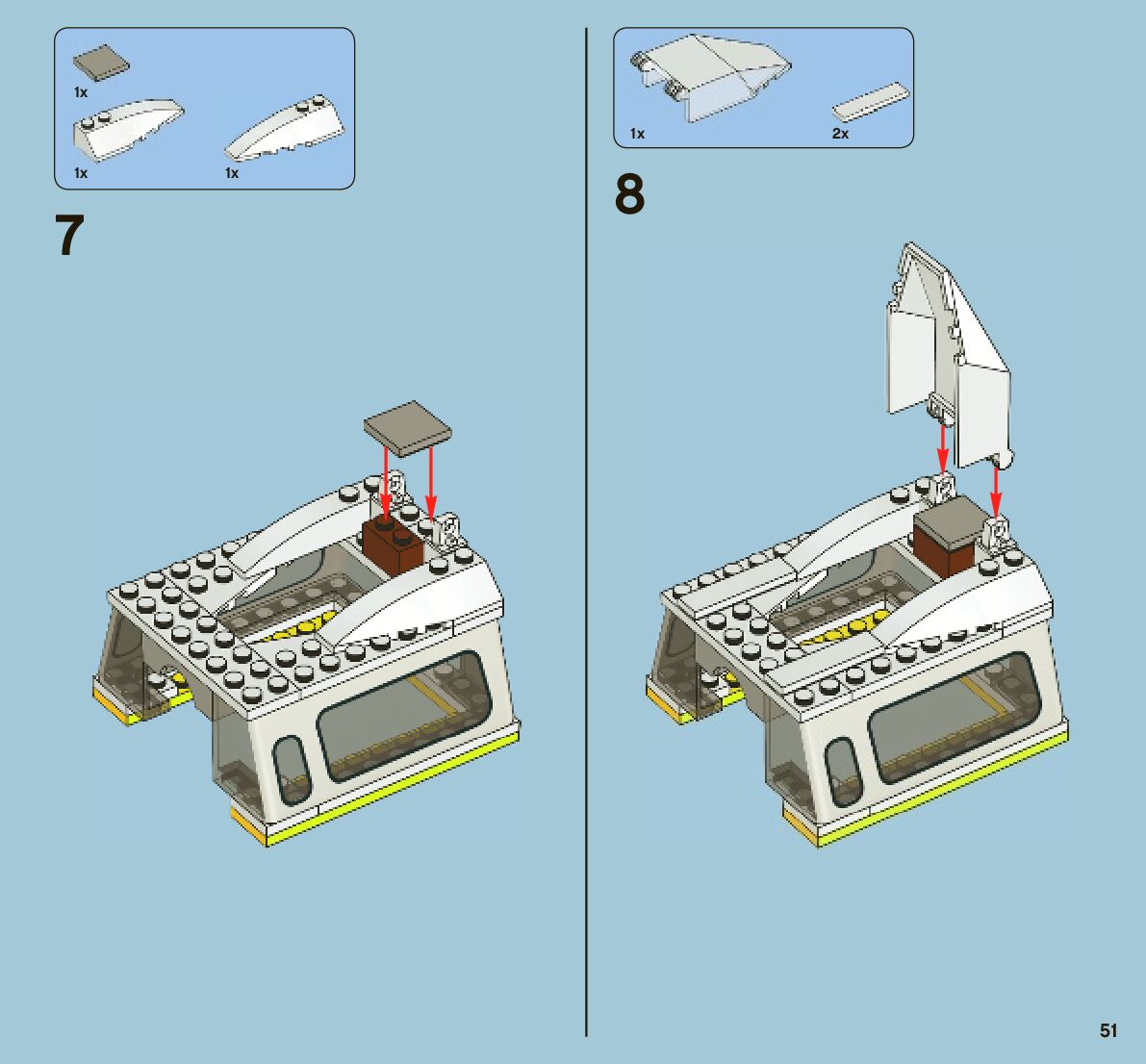 1x
1x
1x

7

1x
2x

8

51