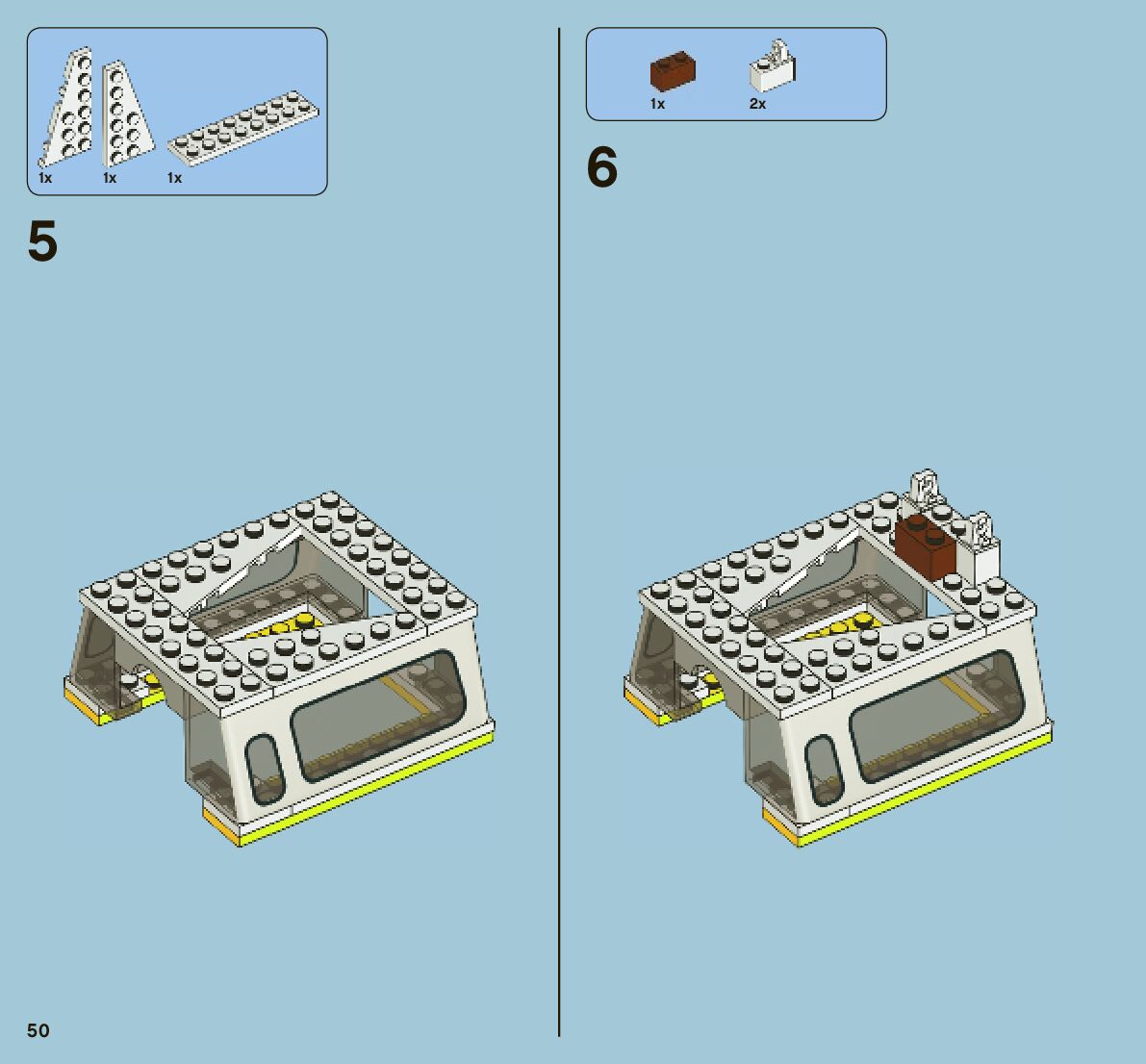 1x 1x 1x

5

1x 2x

6

50