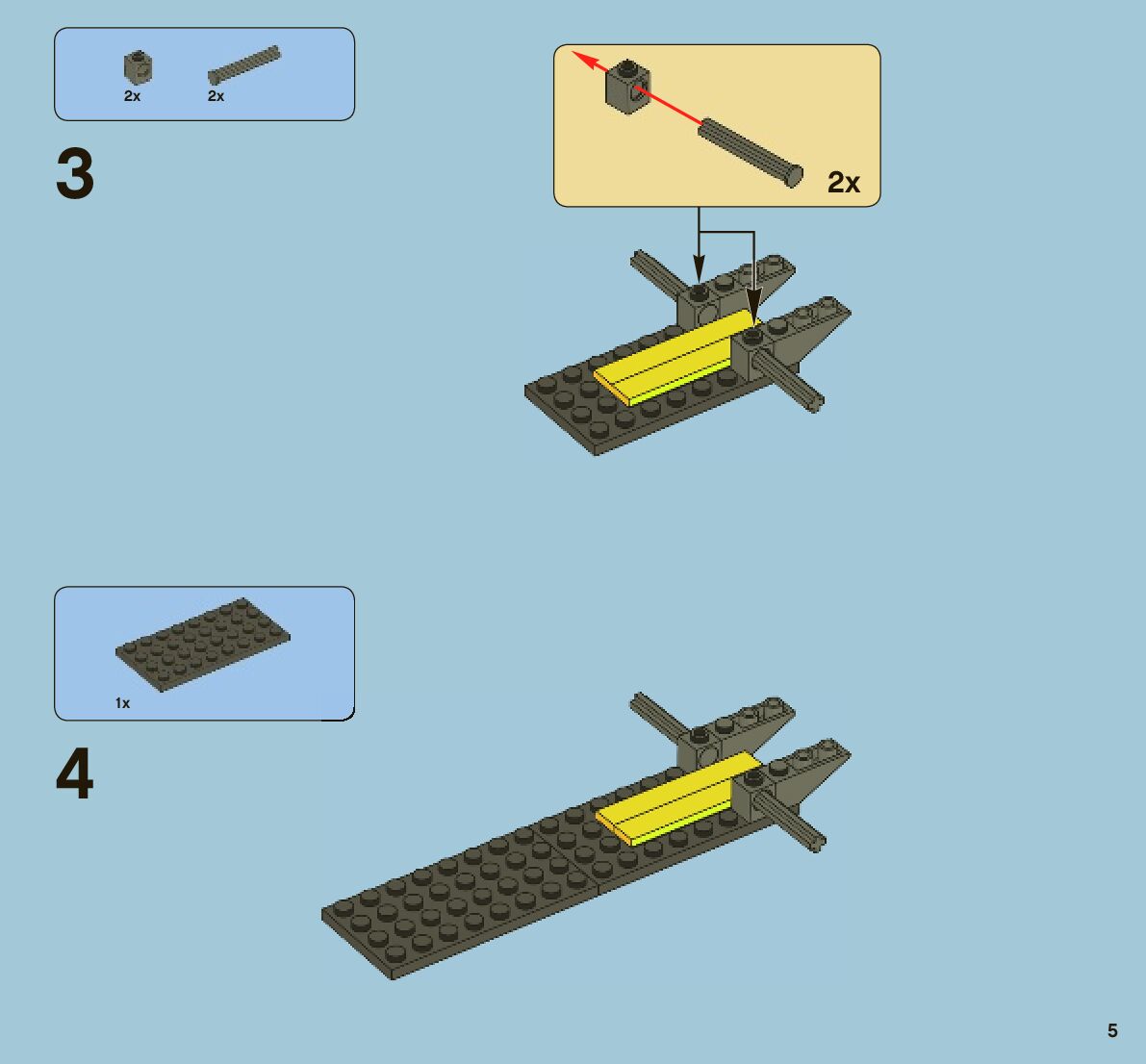 2x 2x

3

2x

1x

4

5